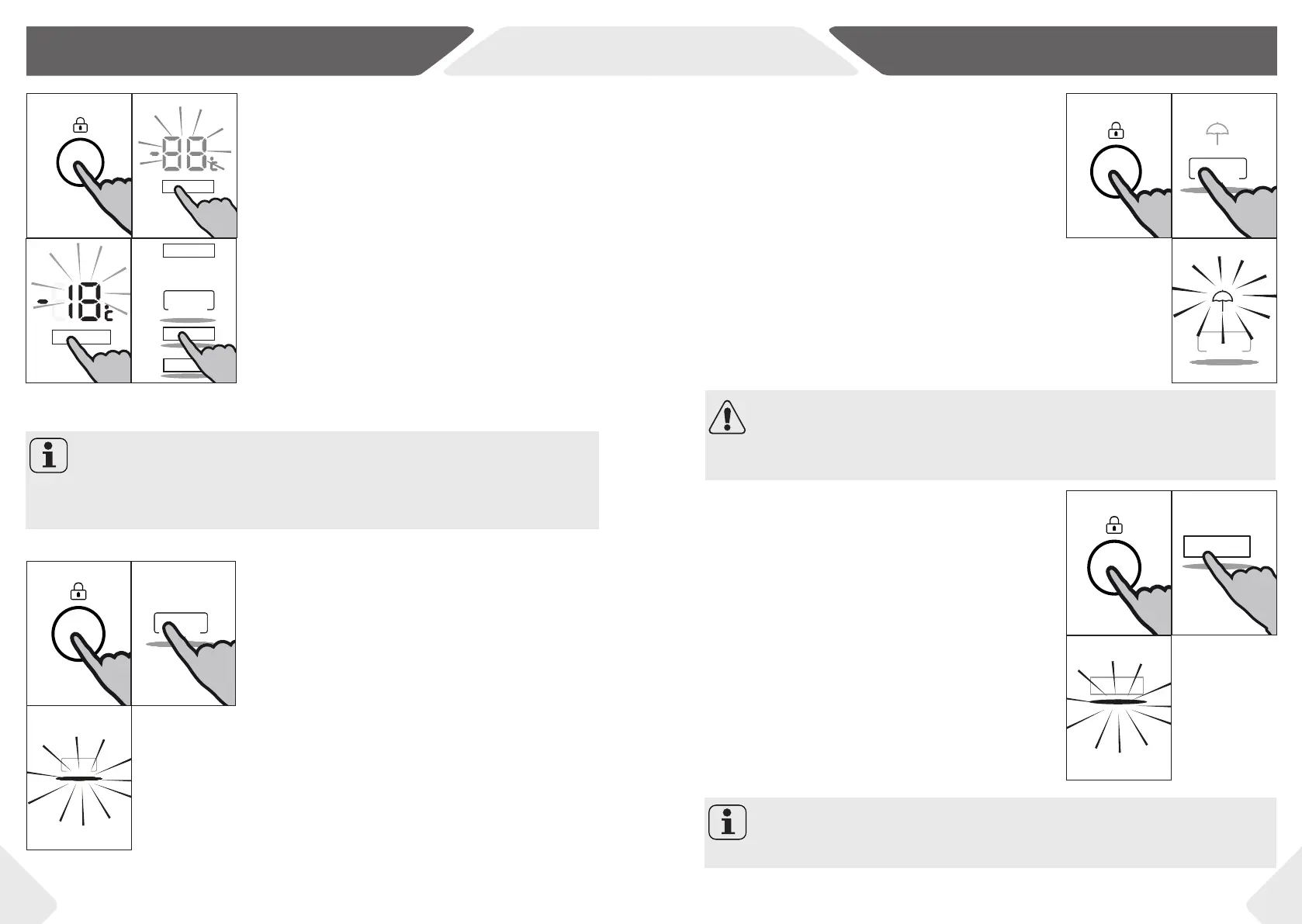 -88°c

-18°c