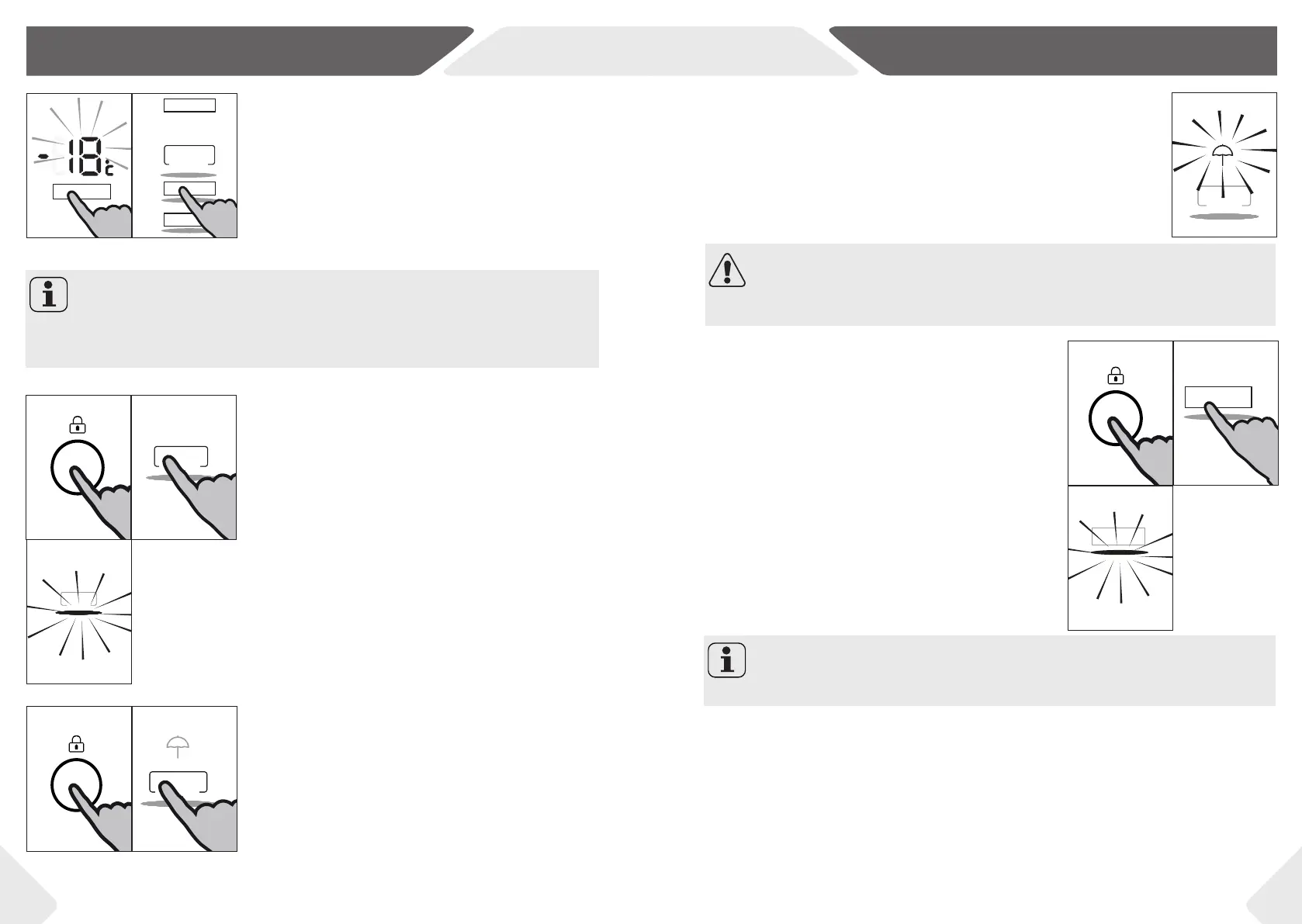 -18c