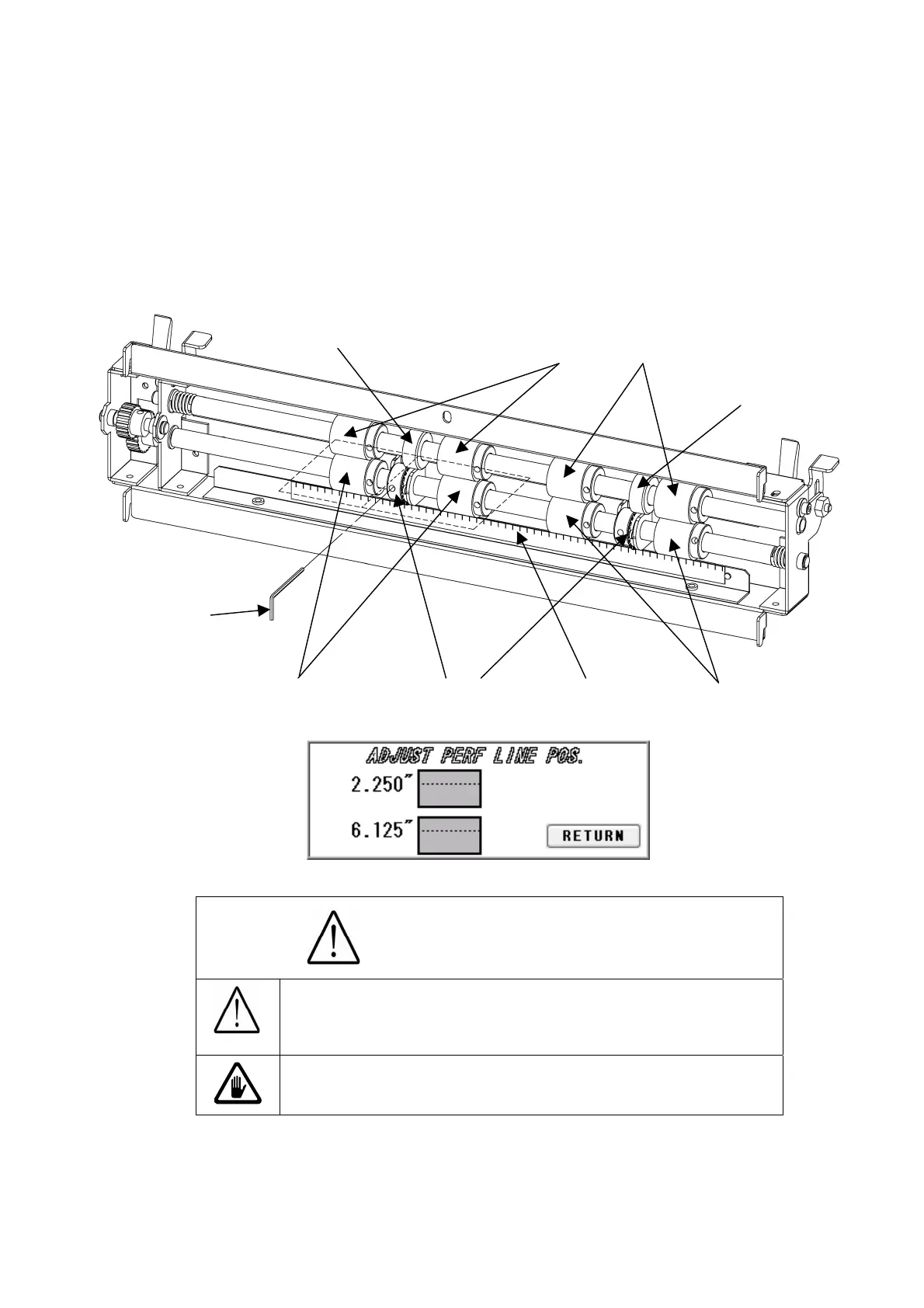 ADJUST PERF LINE POS.

2.250"

6.125"

RETURN