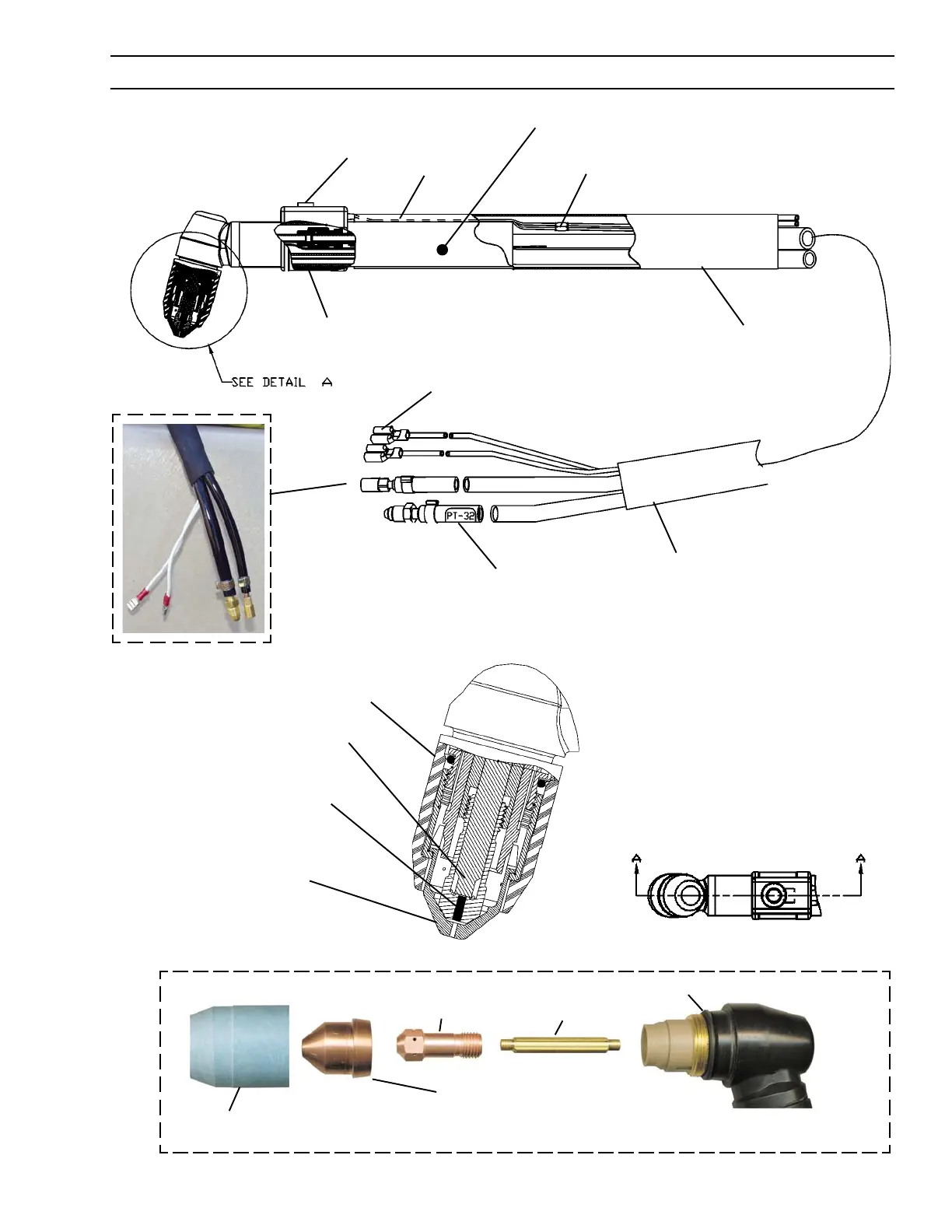 SEE DETAIL A

PT-32

A

A