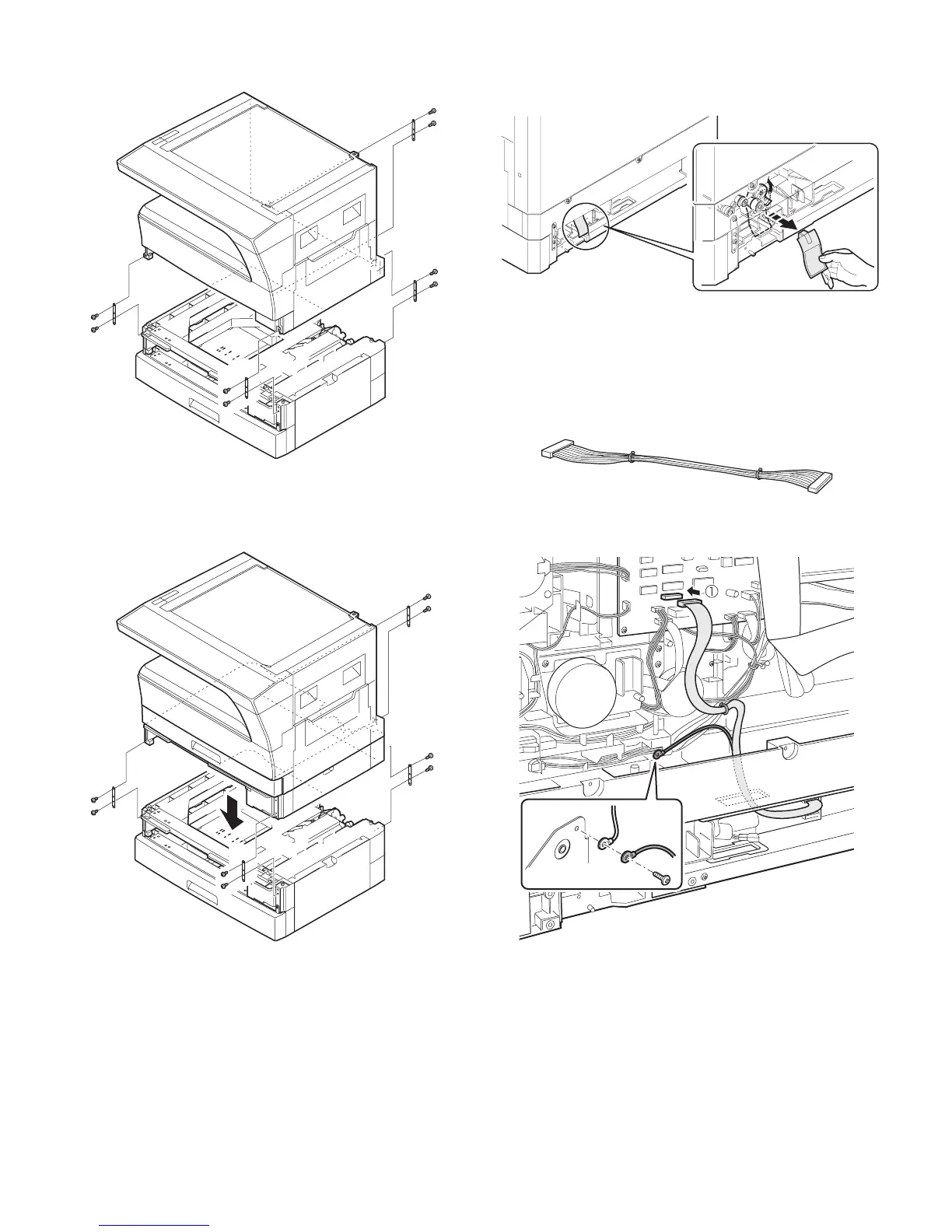 ①