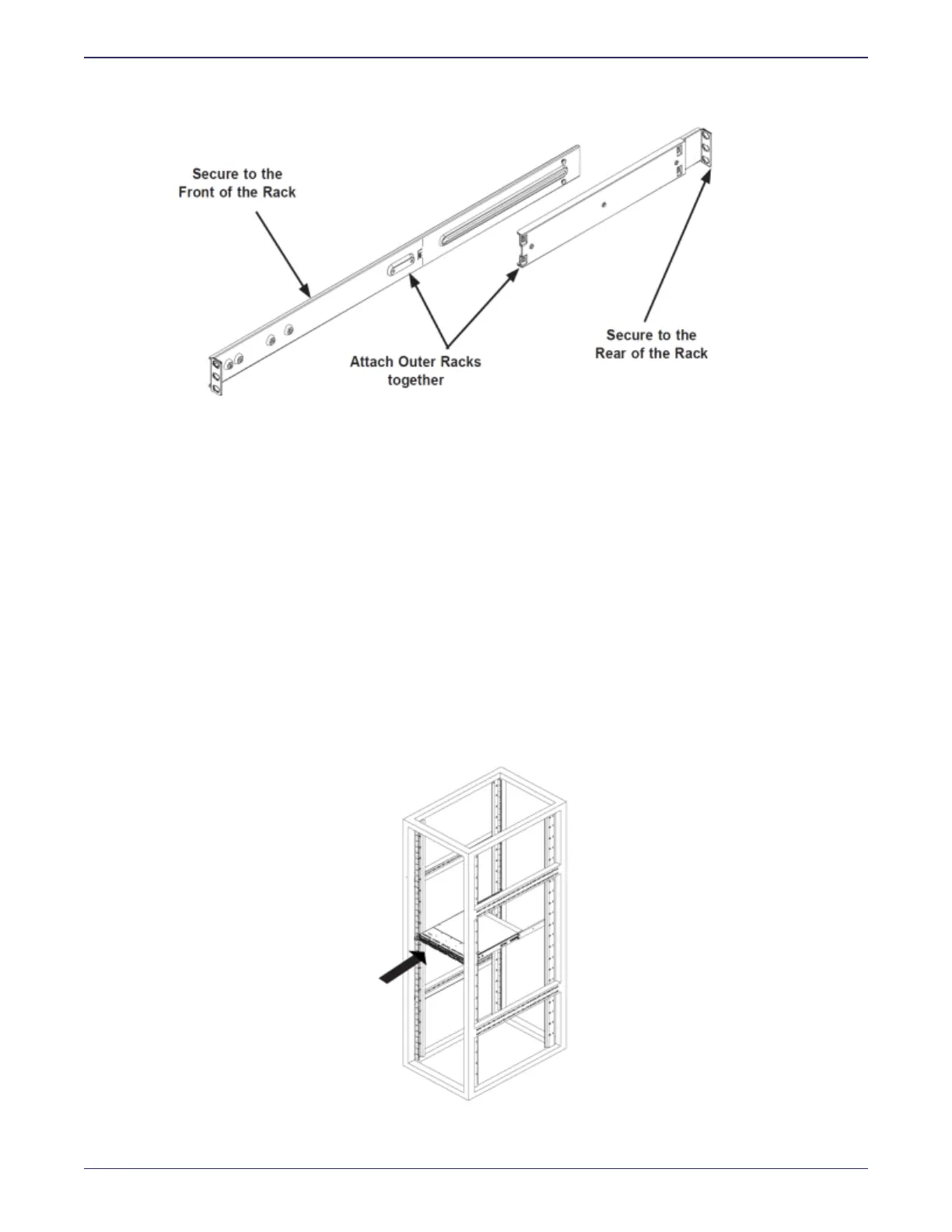 Secure to the Front of the Rack

Attach Outer Racks together

Secure to the Rear of the Rack