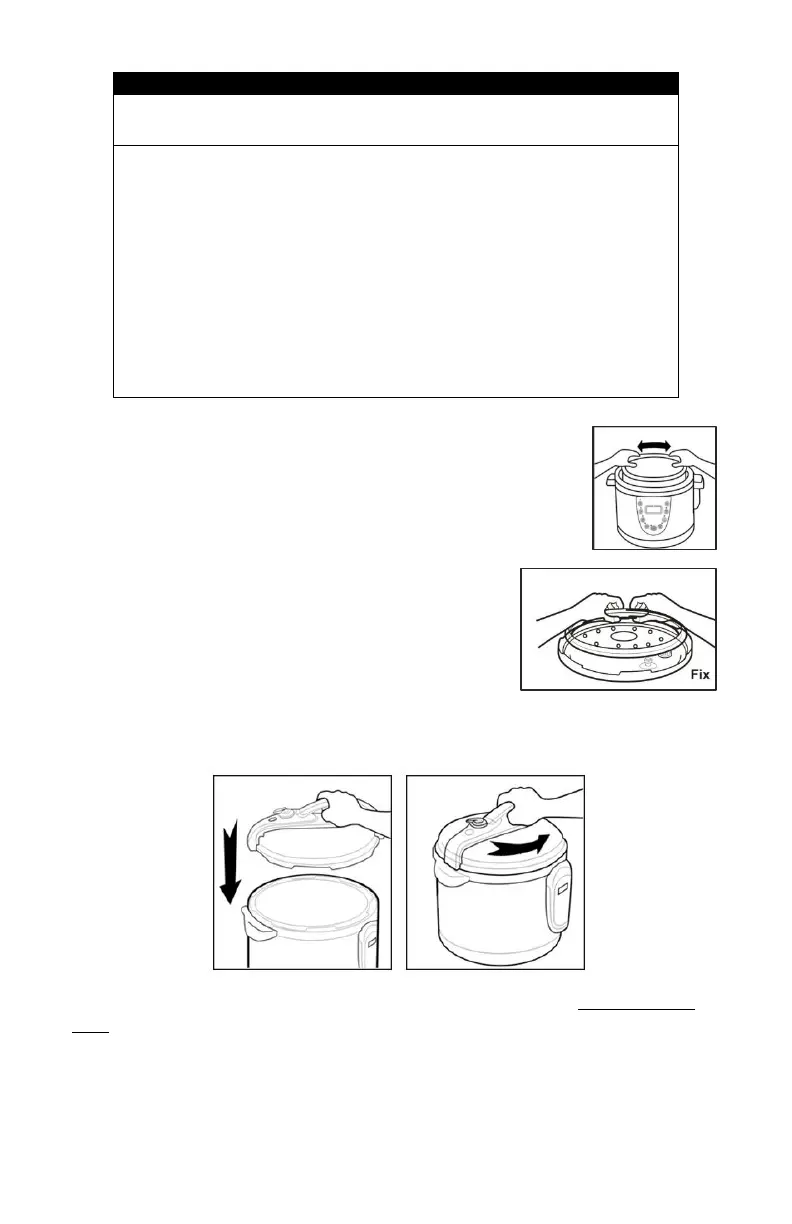 Fix