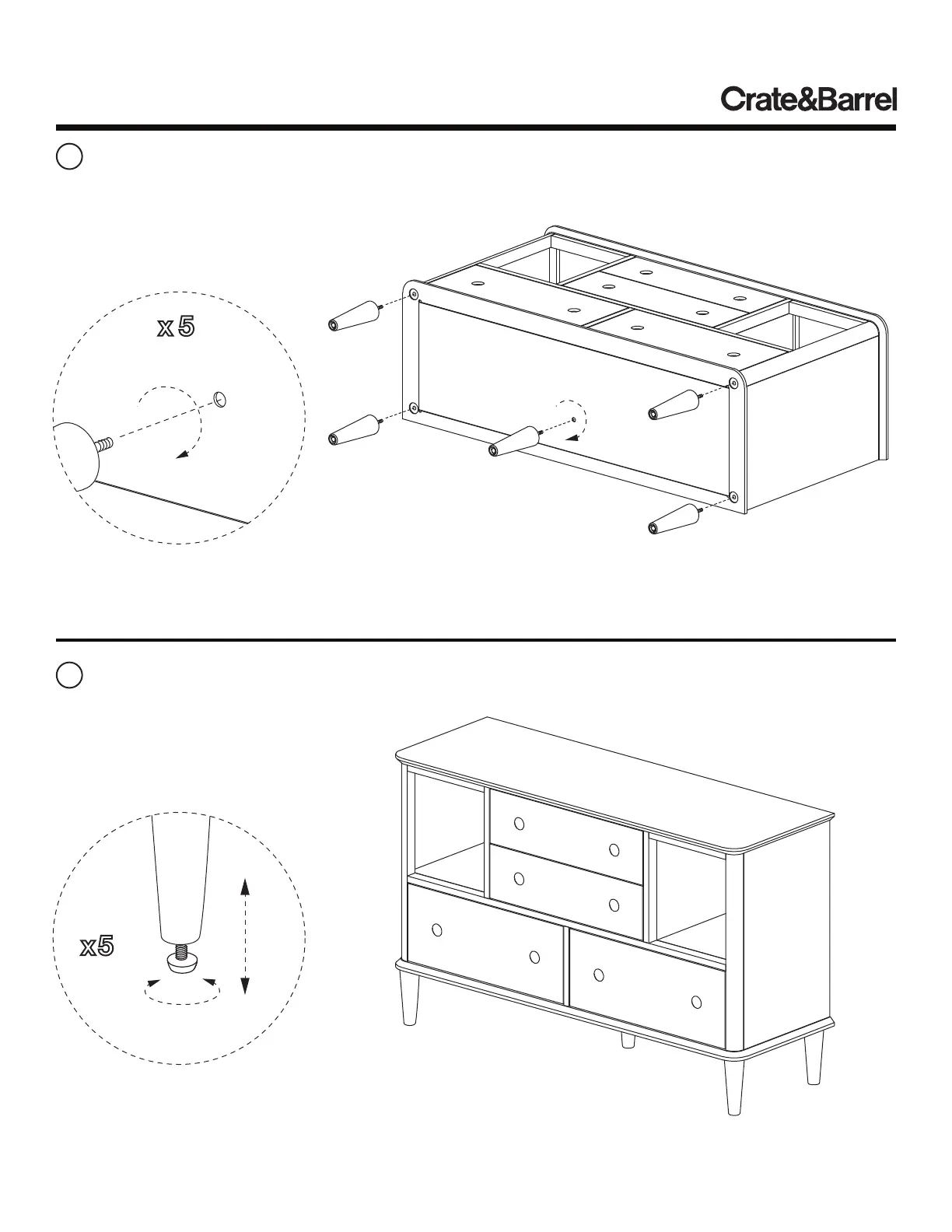 Crate&Barrel

x 5

x5