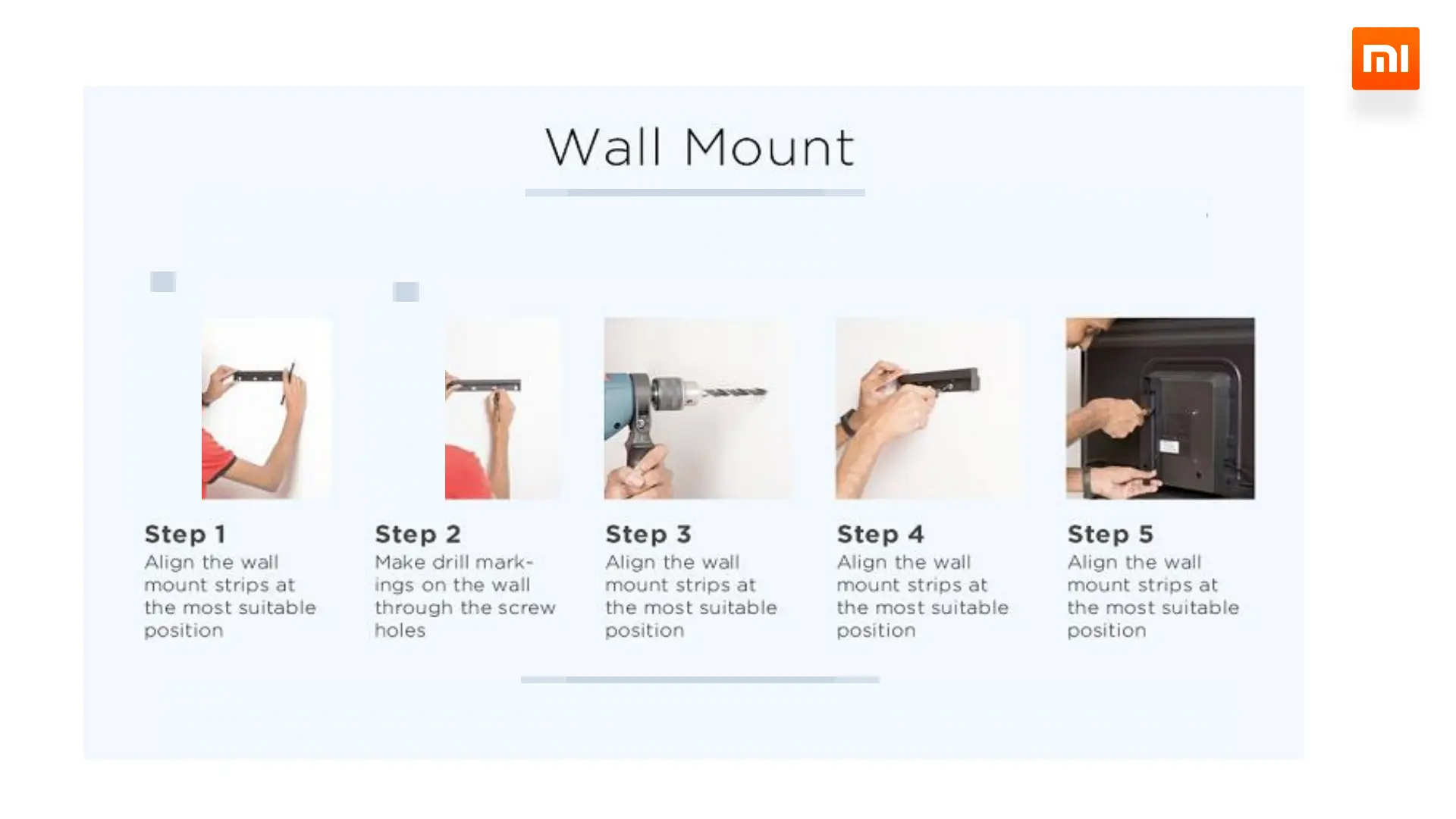 mi

Wall Mount

Step 1
Align the wall mount strips at the most suitable position

Step 2
Make drill markings on the wall through the screw holes

Step 3
Align the wall mount strips at the most suitable position

Step 4
Align the wall mount strips at the most suitable position

Step 5
Align the wall mount strips at the most suitable position