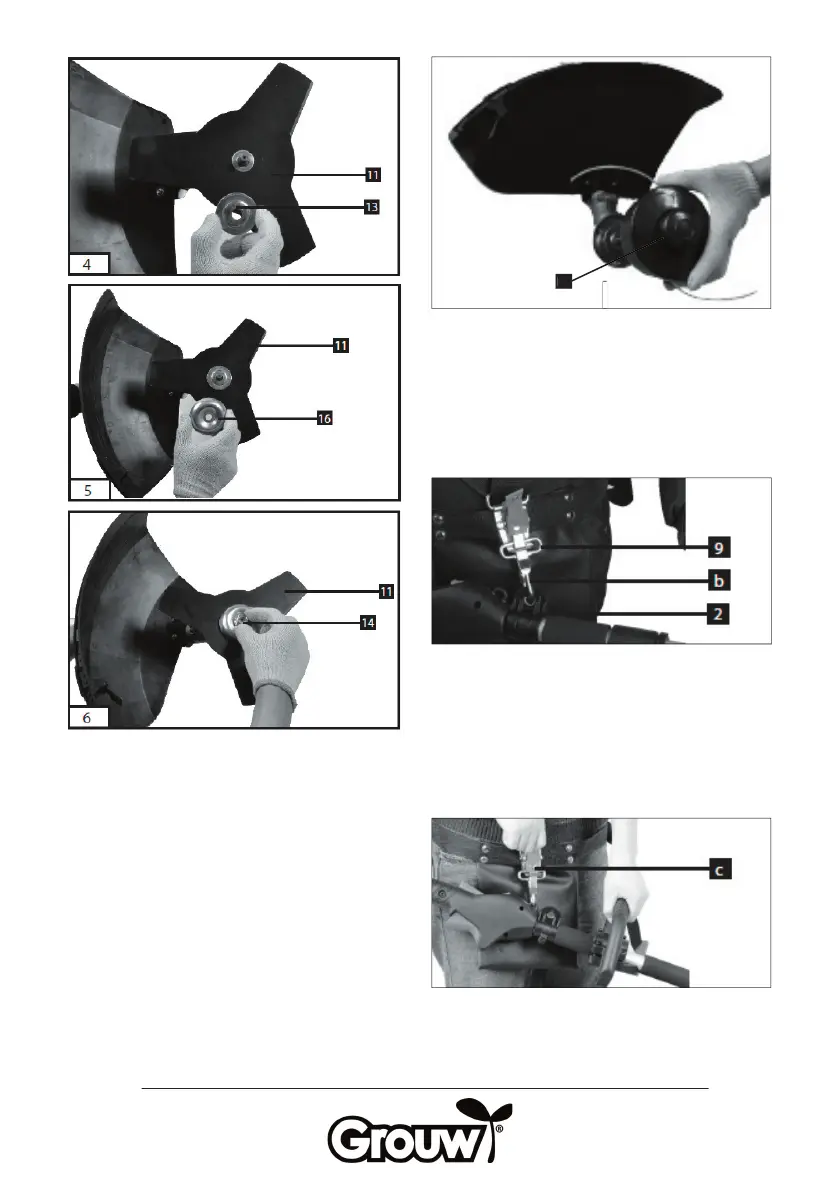 11

13

4

11

16

5

11

14

6

9

b

2

c

Grouw®