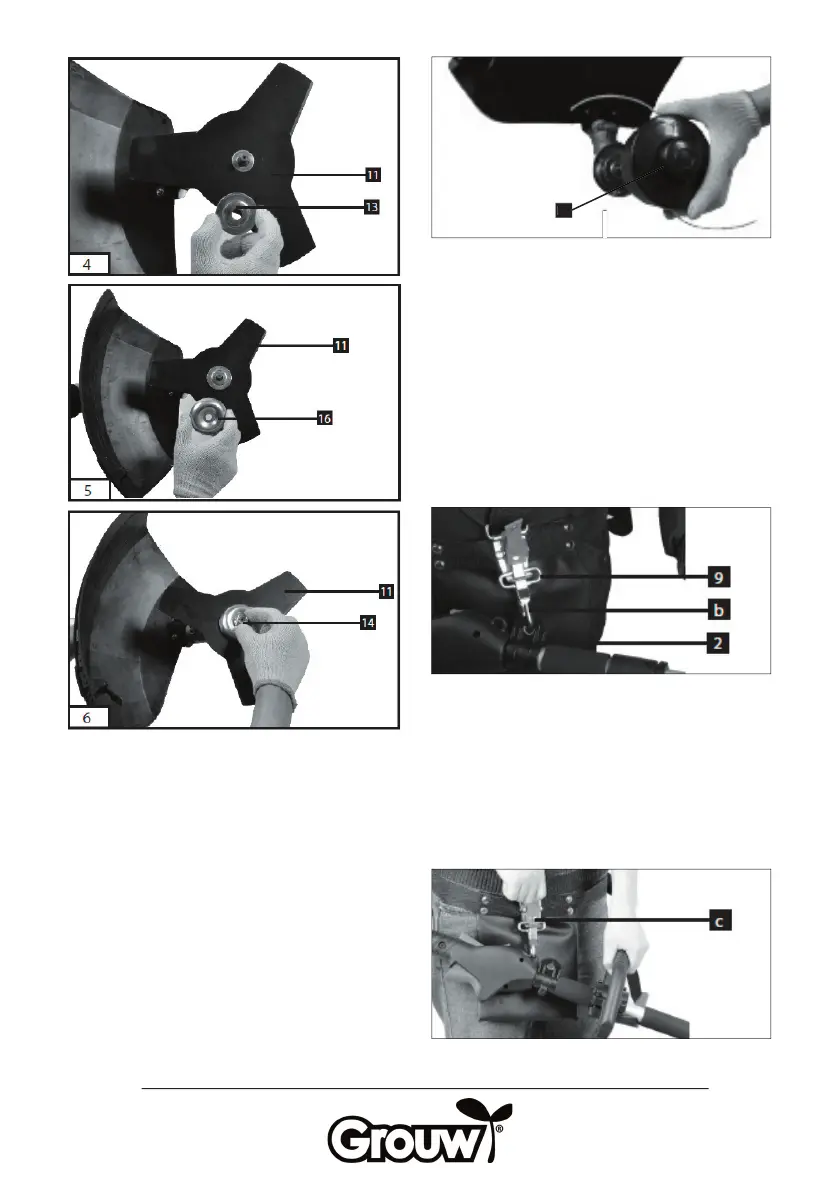 11
13
4

11
16
5

11
14
6

9
b
2

c

Grouw®