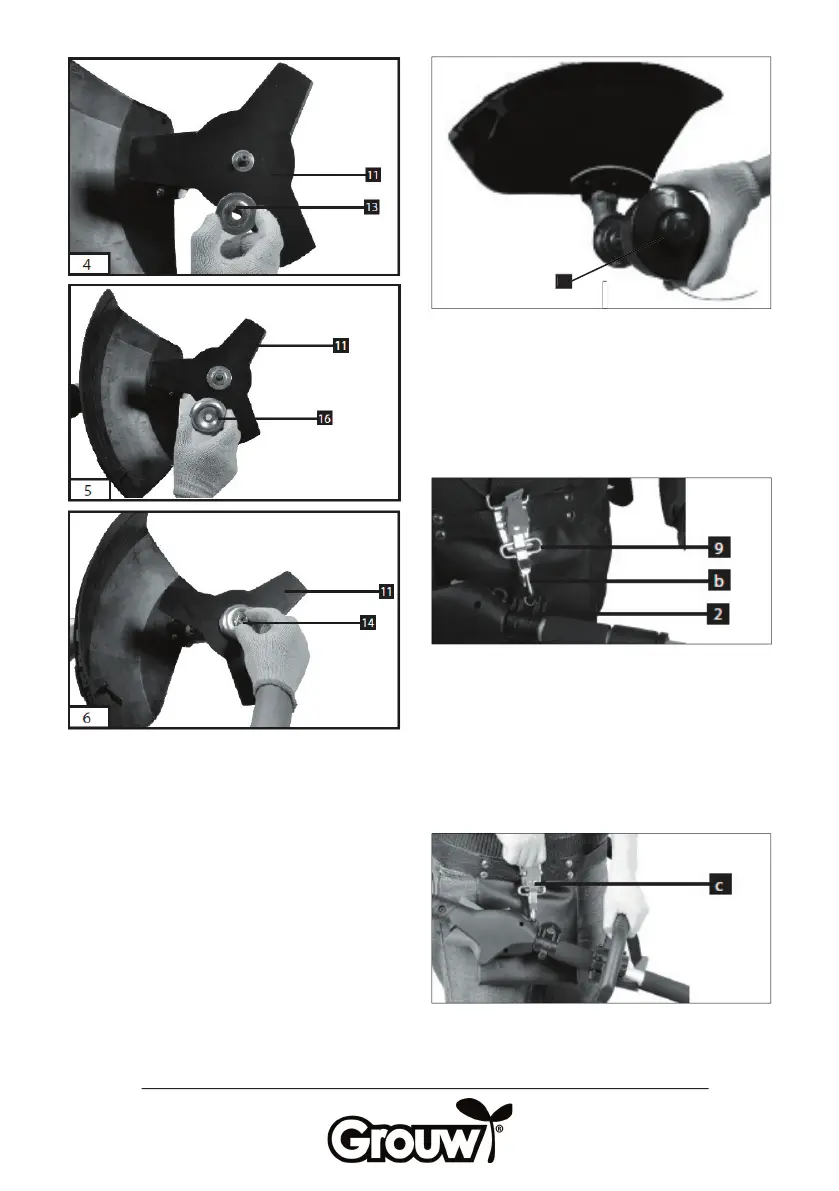 11

13

4

11

16

5

11

14

6

9

b

2

c

Grouw®