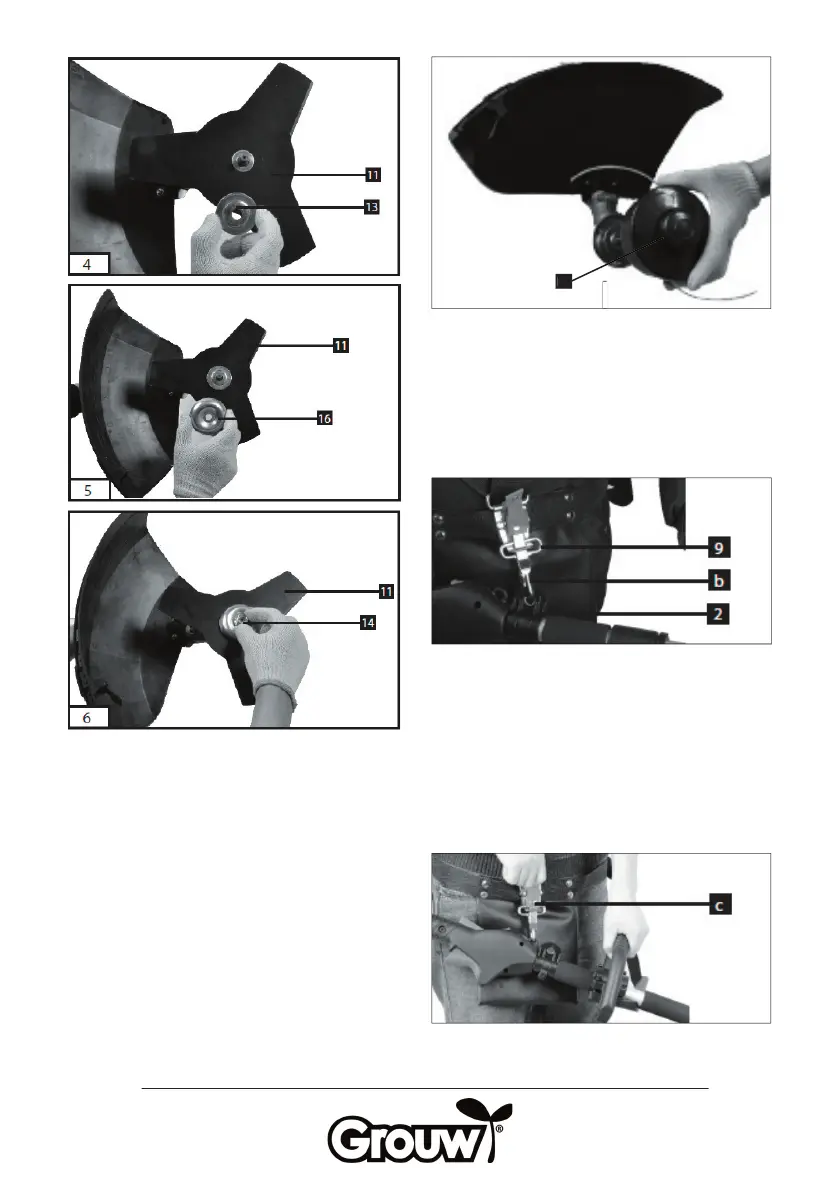 11

13

4

11

16

5

11

14

6

9

b

2

c

Grouw®