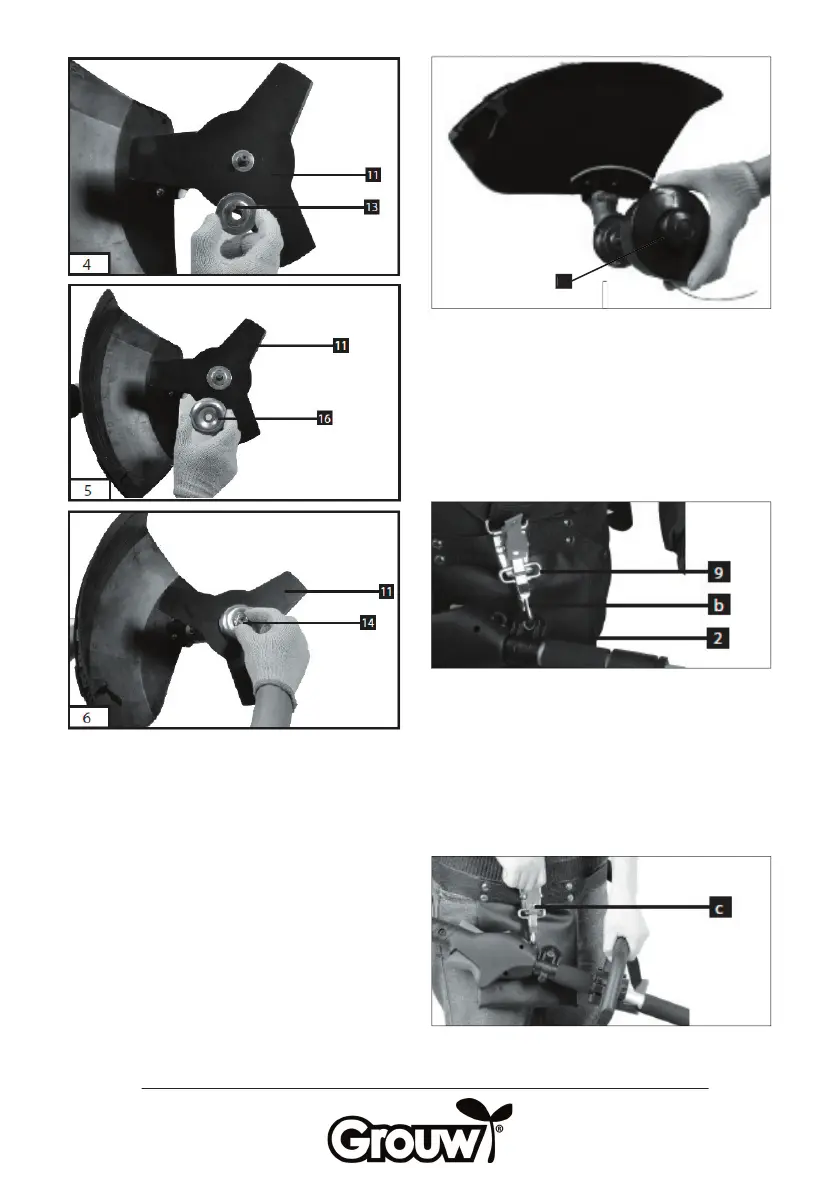 11
13
4

11
16
5

11
14
6

9
b
2

c

Grouw®