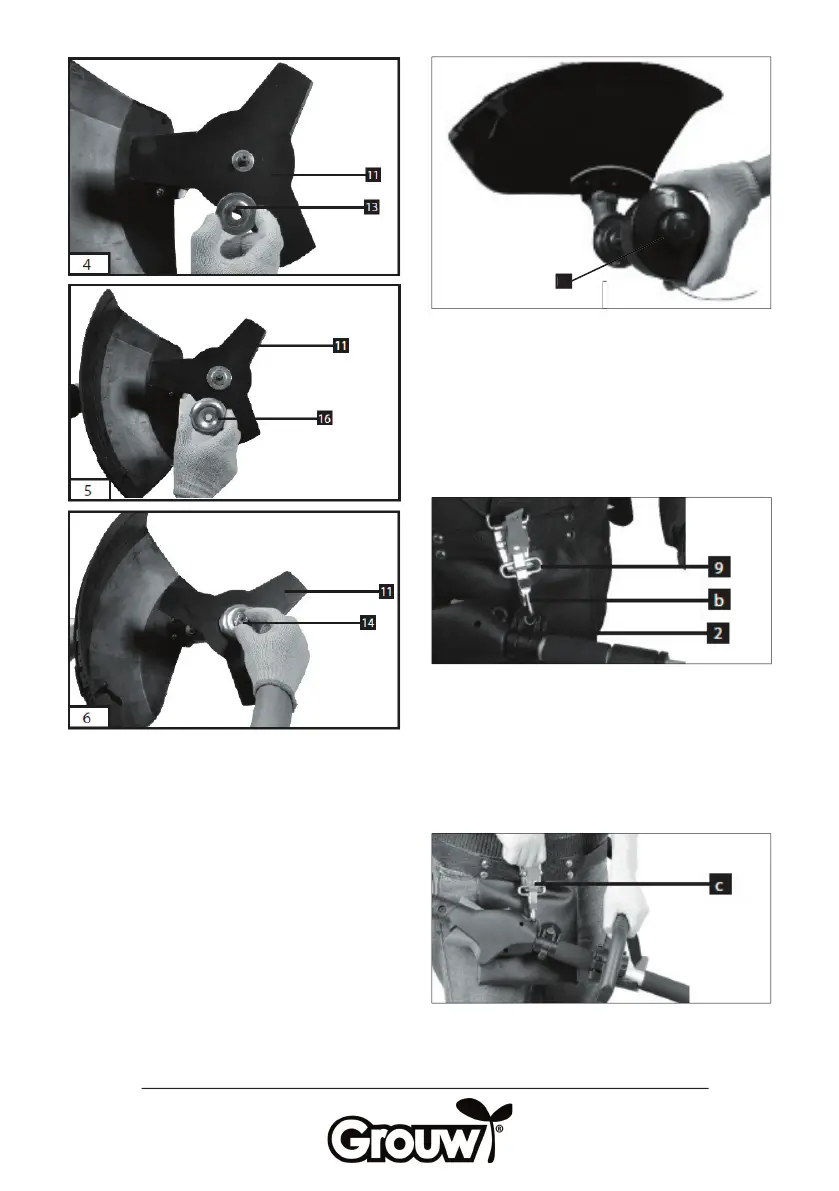 11
13
4

11
16
5

11
14
6

9
b
2

c

Grouw®