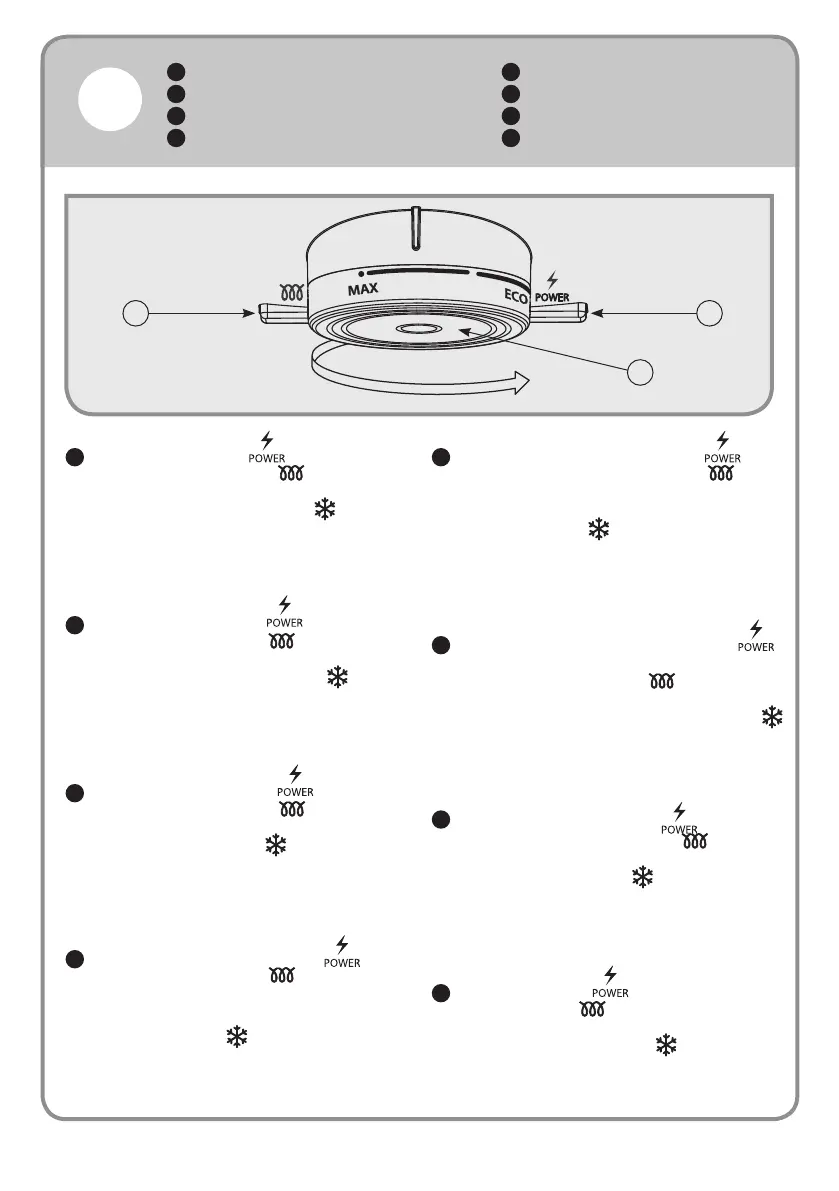 MAX

ECO

POWER

POWER

POWER

POWER

POWER

POWER

POWER

POWER

POWER