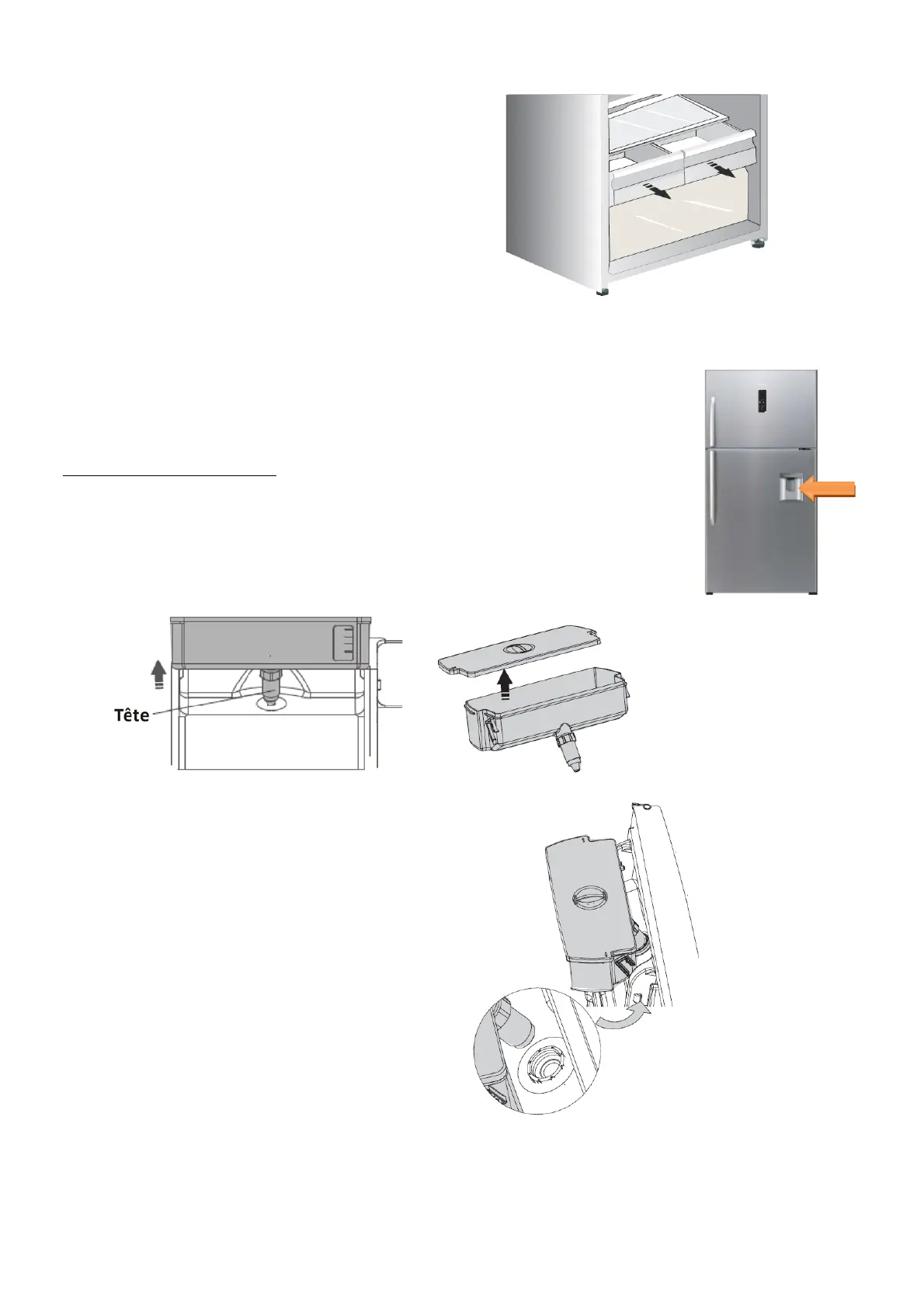 Tête