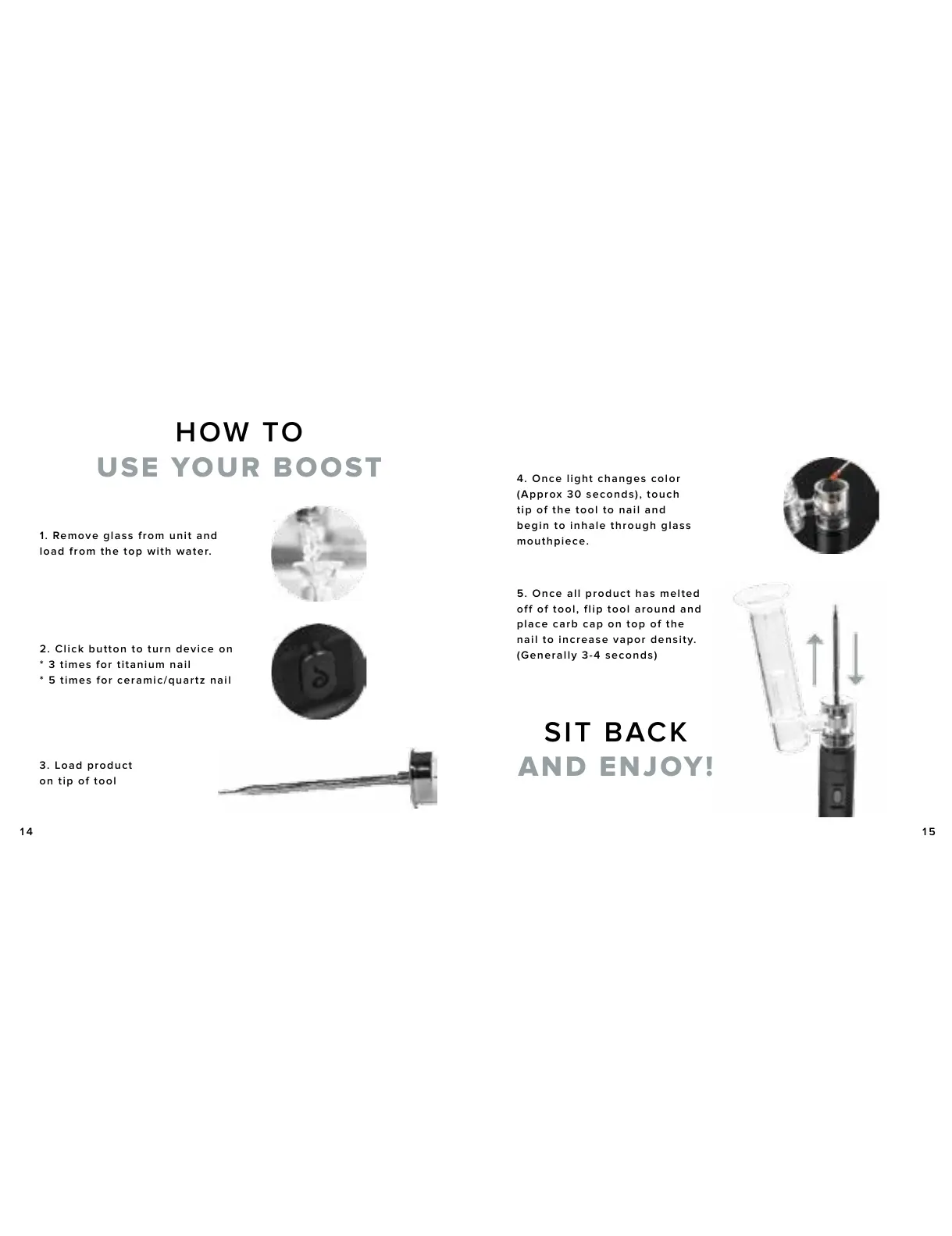 HOW TO
USE YOUR BOOST

1. Remove glass from unit and load from the top with water.

2. Click button to turn device on
* 3 times for titanium nail
* 5 times for ceramic/quartz nail

3. Load product on tip of tool

14

4. Once light changes color (Approx 30 seconds), touch tip of the tool to nail and begin to inhale through glass mouthpiece.

5. Once all product has melted off of tool, flip tool around and place carb cap on top of the nail to increase vapor density. (Generally 3-4 seconds)

SIT BACK
AND ENJOY!

15