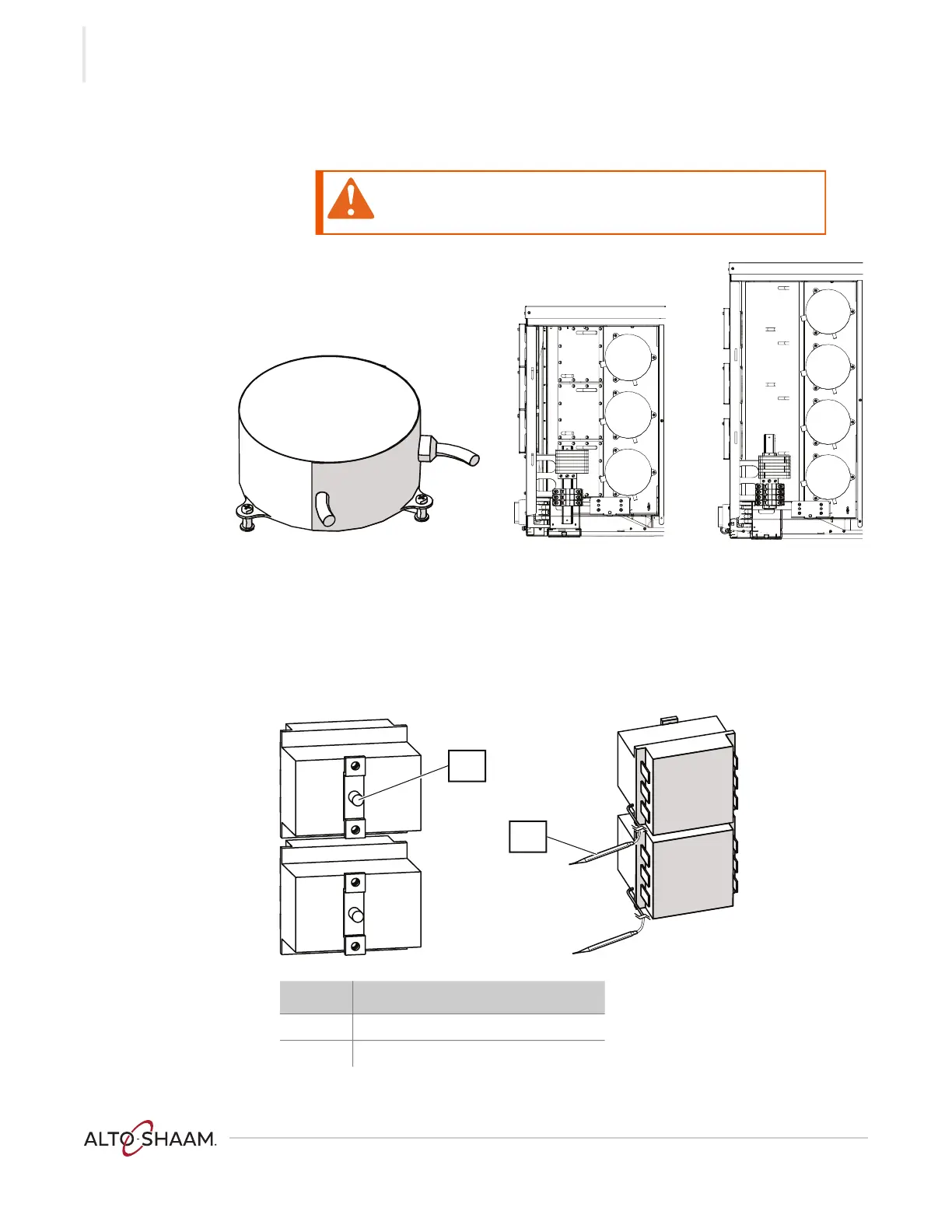 ALTO-SHAAM.