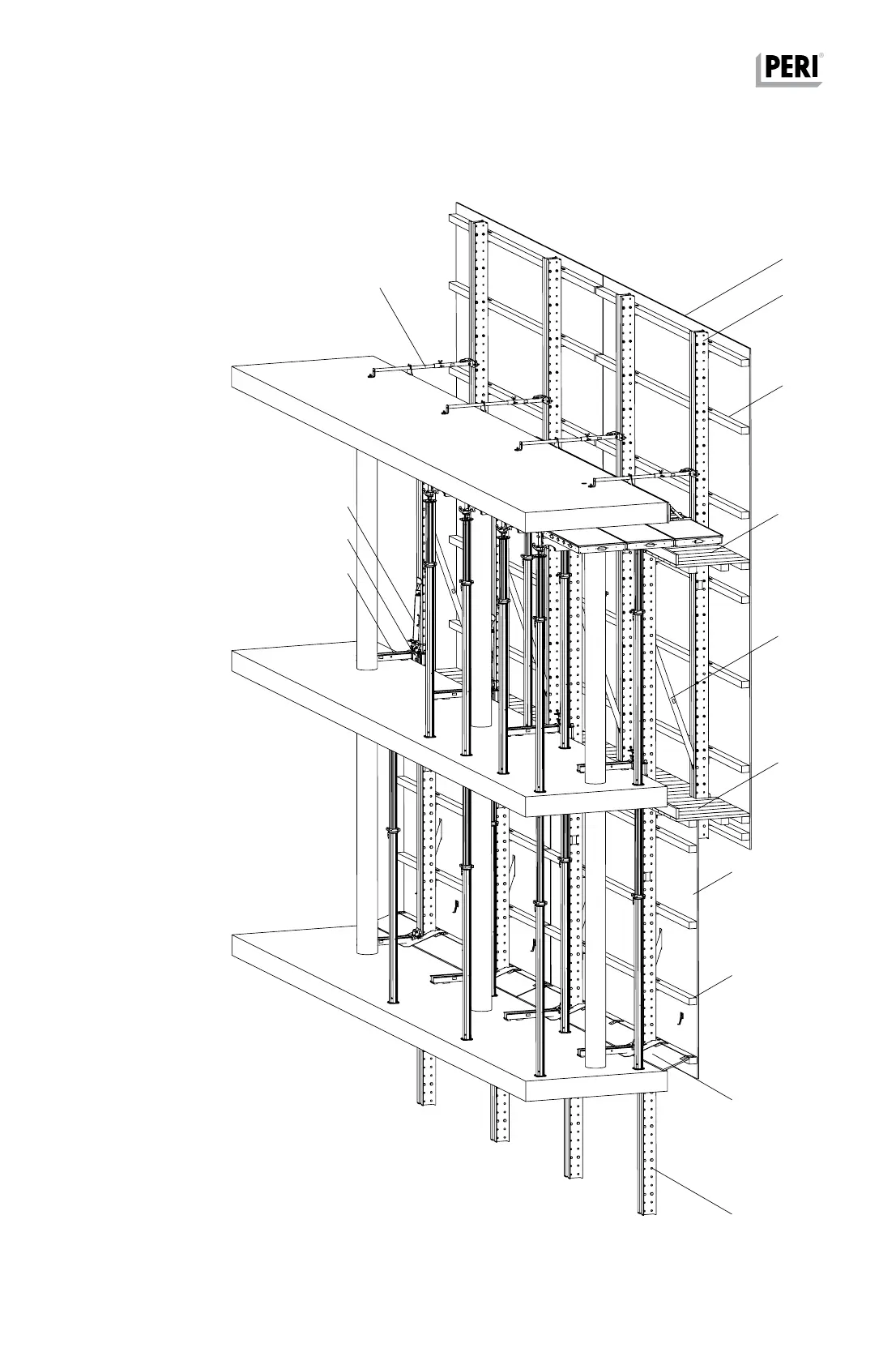 PERI®