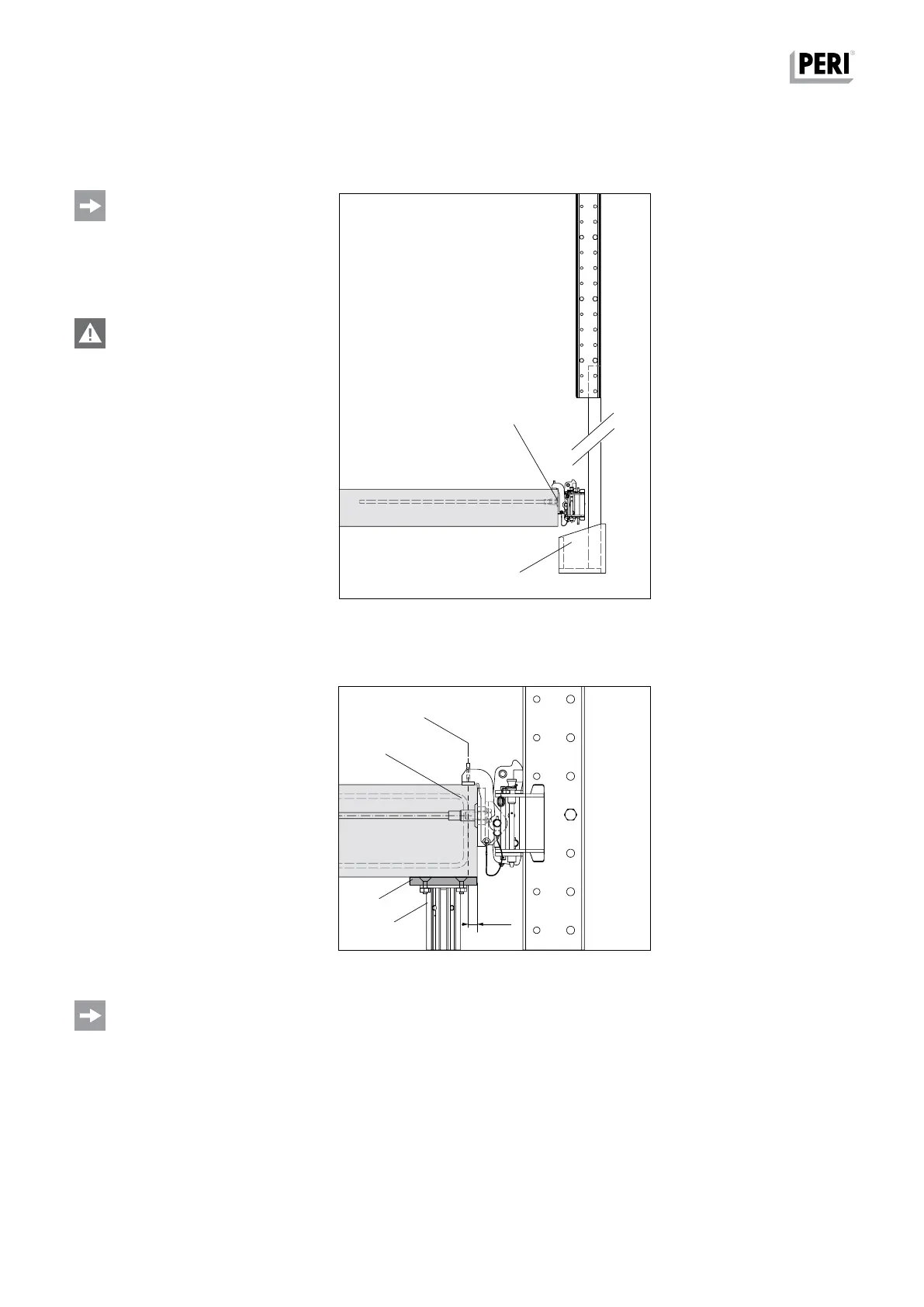 PERI