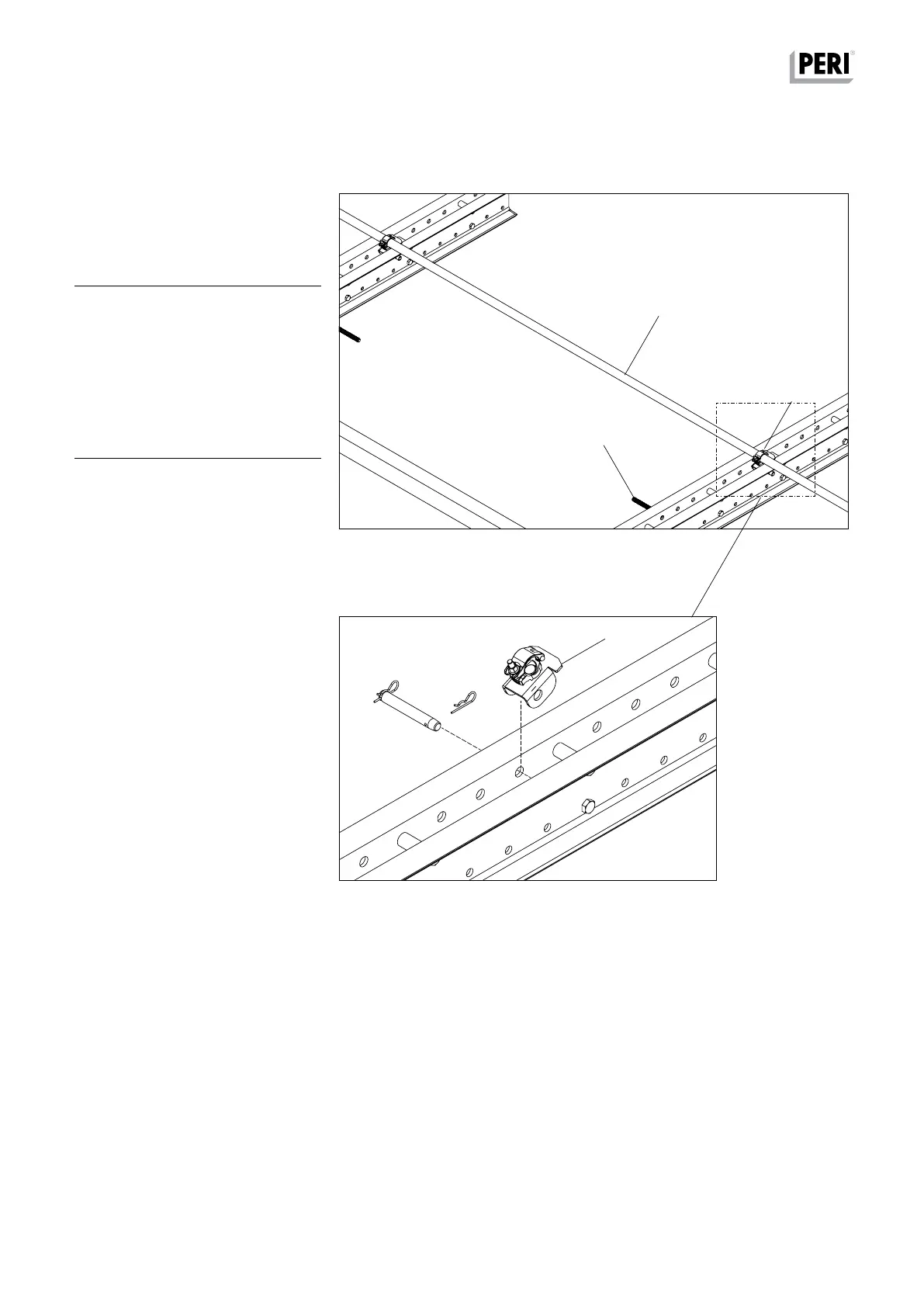 PERI®