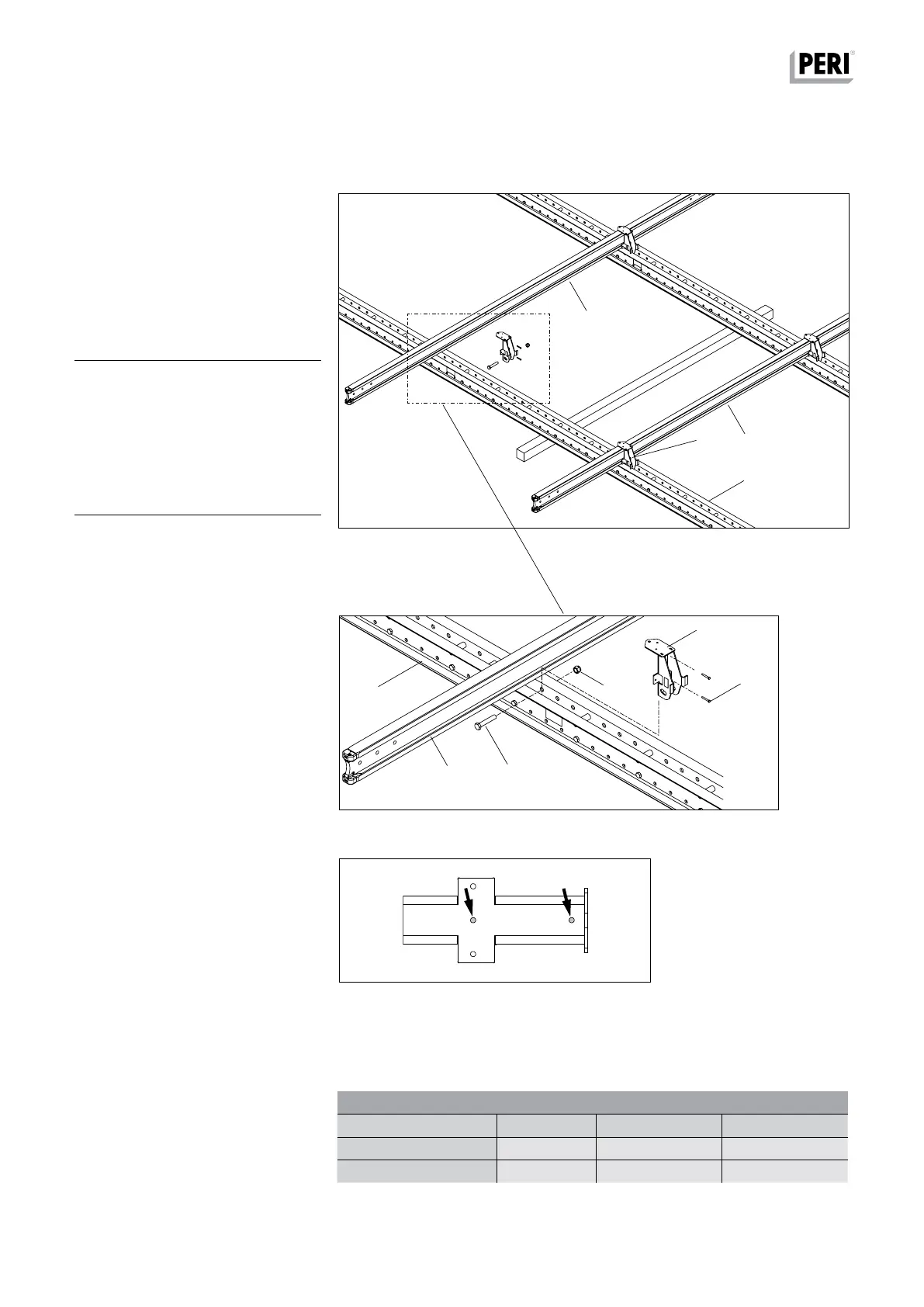 PERI