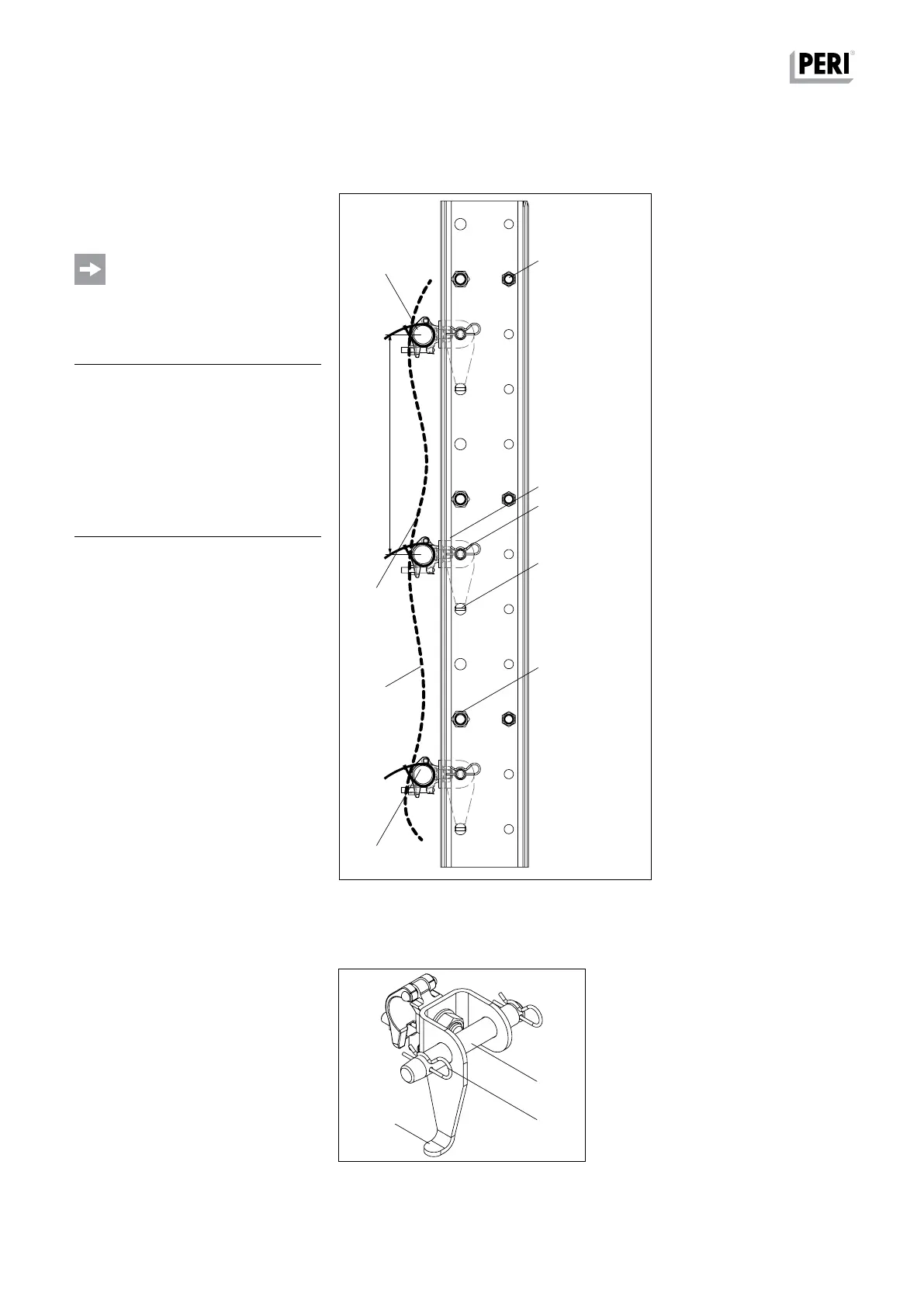 PERI