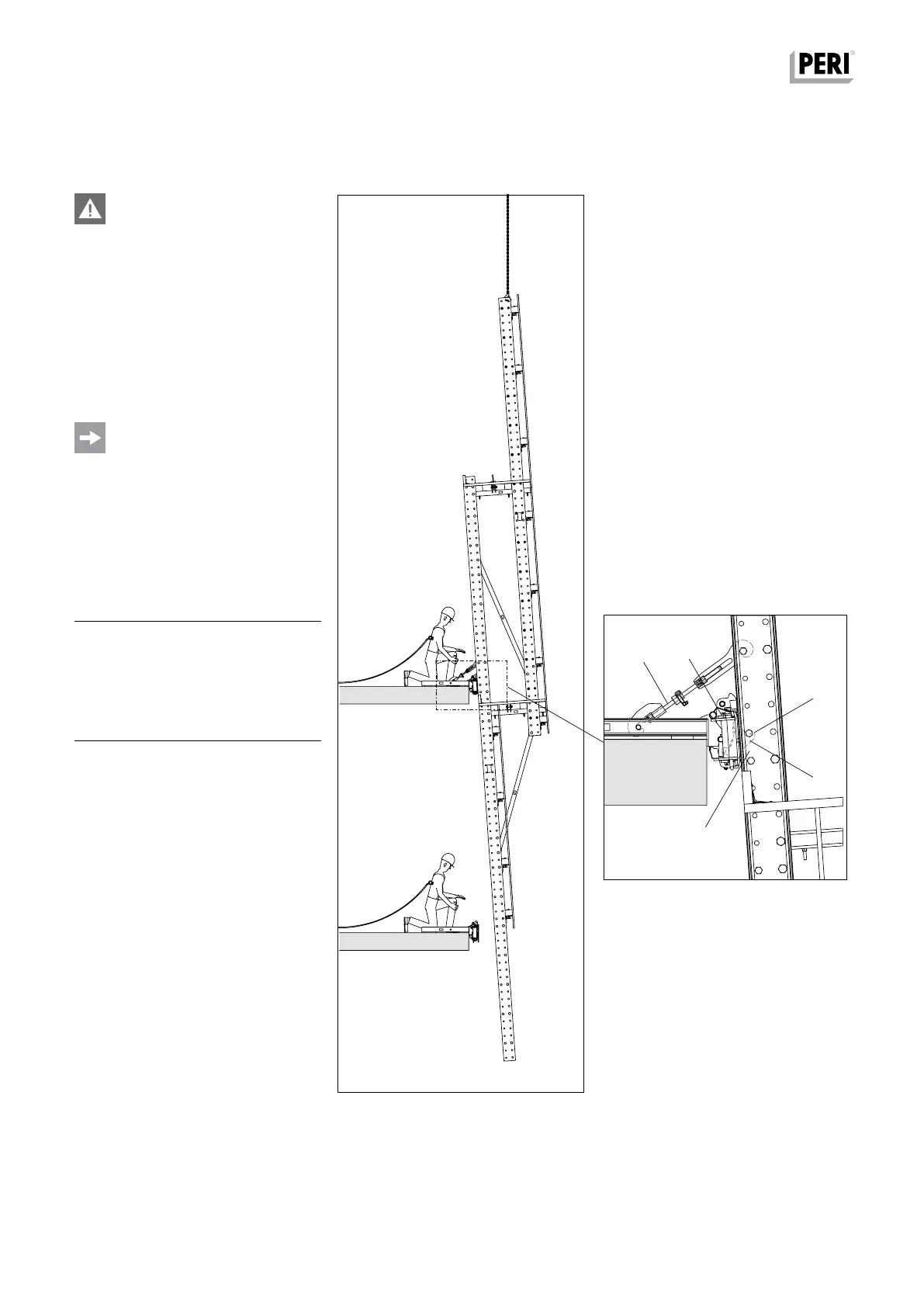 PERI