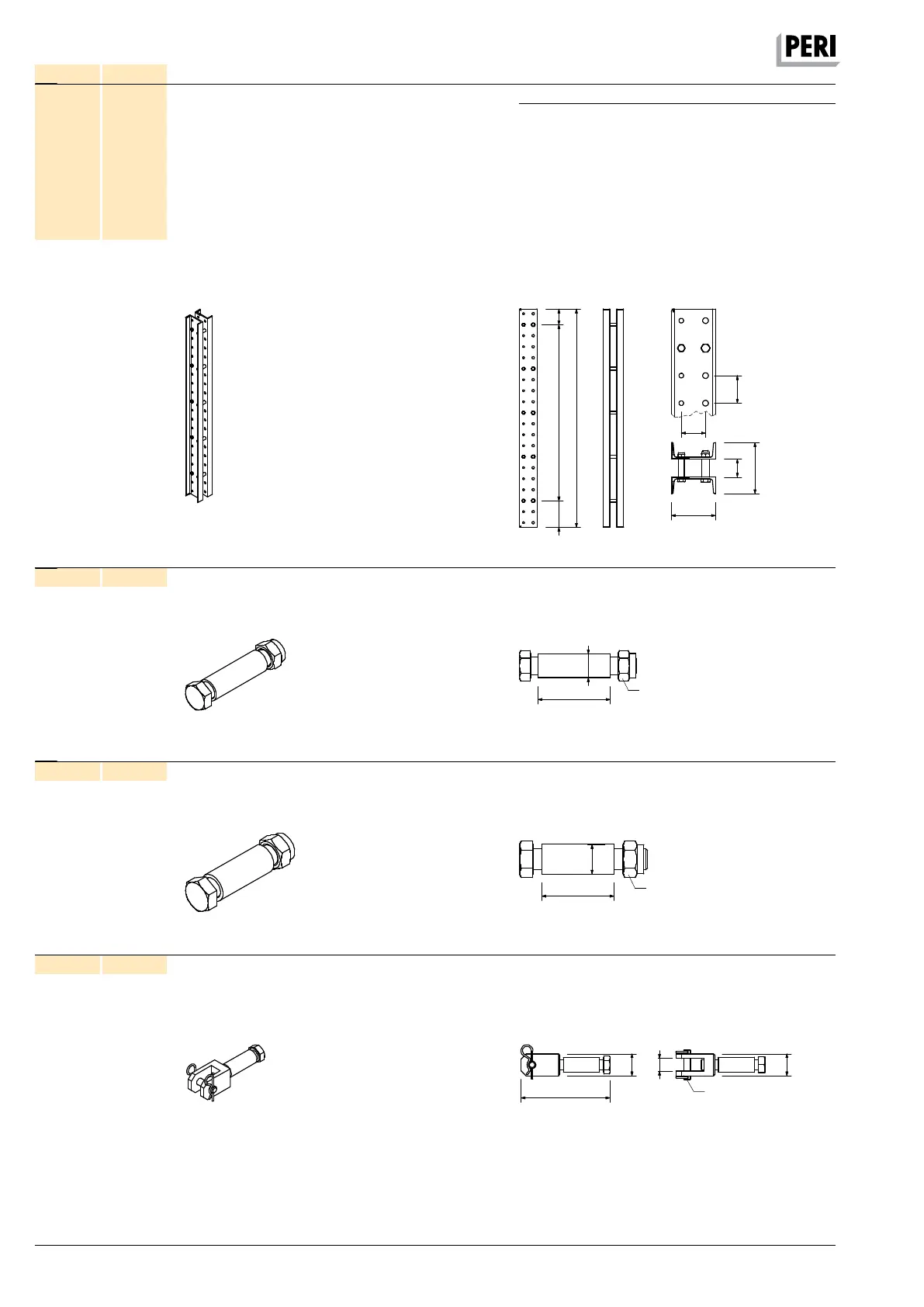 PERI