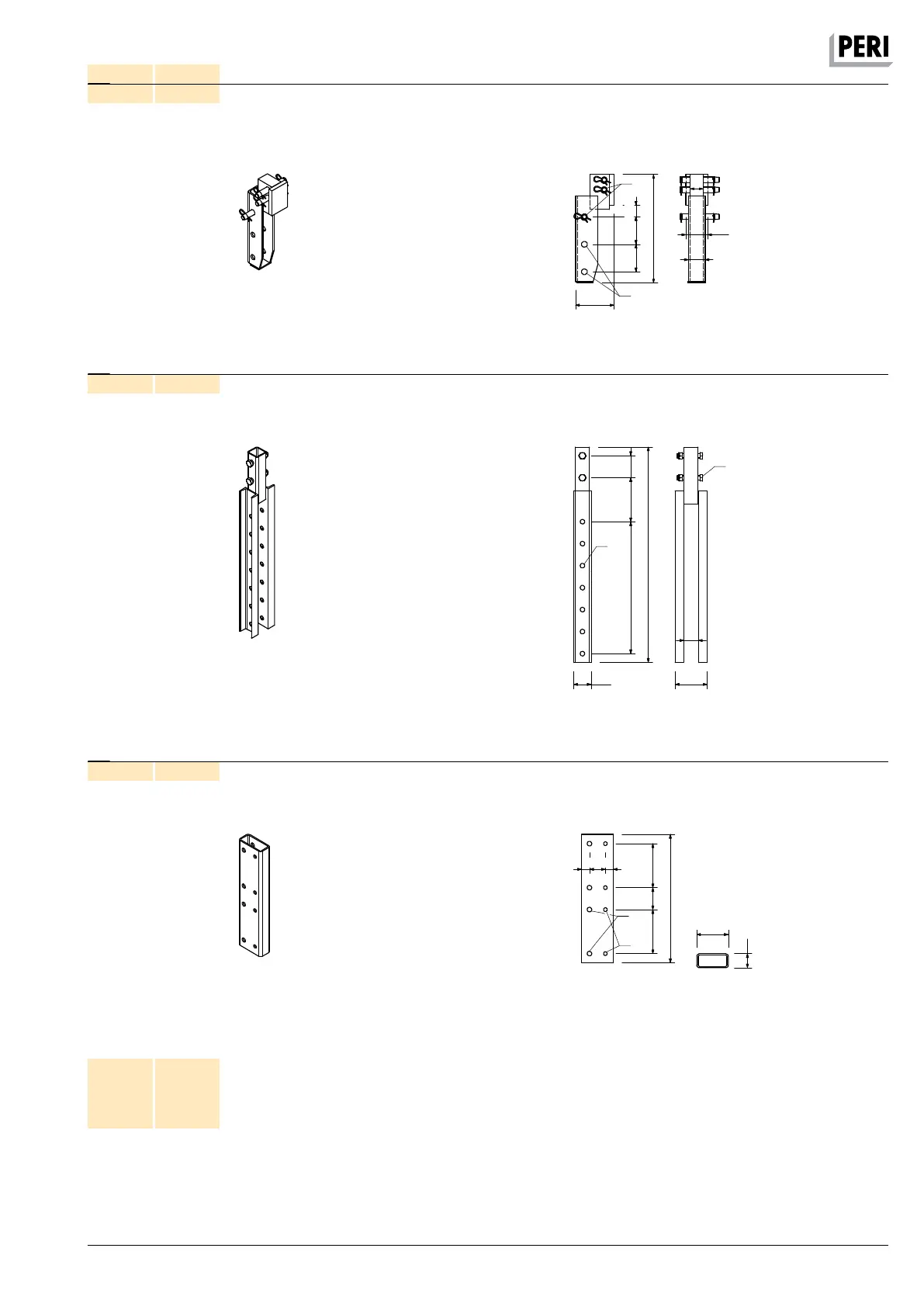 PERI