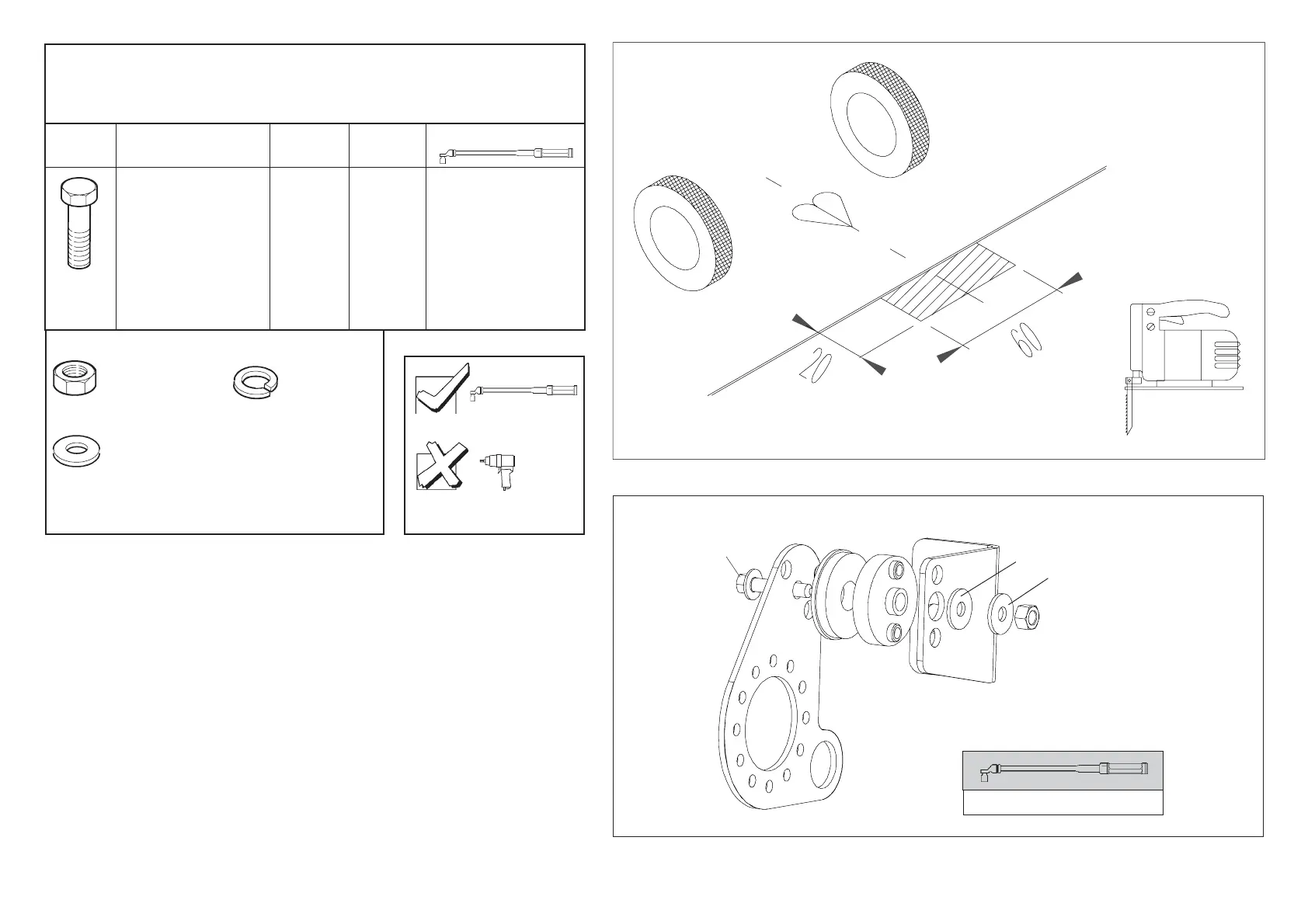 20

60