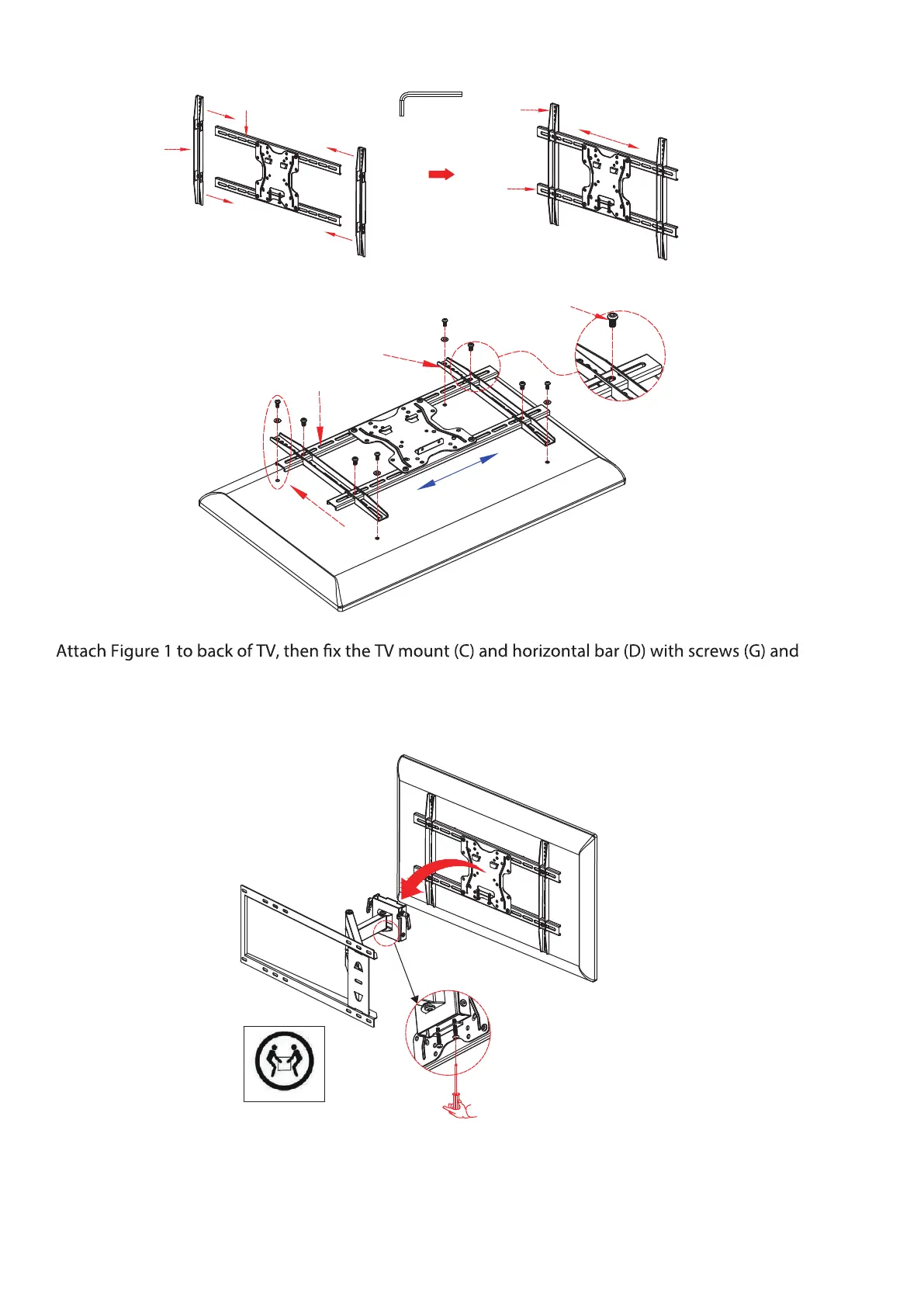 Attach Figure 1 to back of TV, then fix the TV mount (C) and horizontal bar (D) with screws (G) and