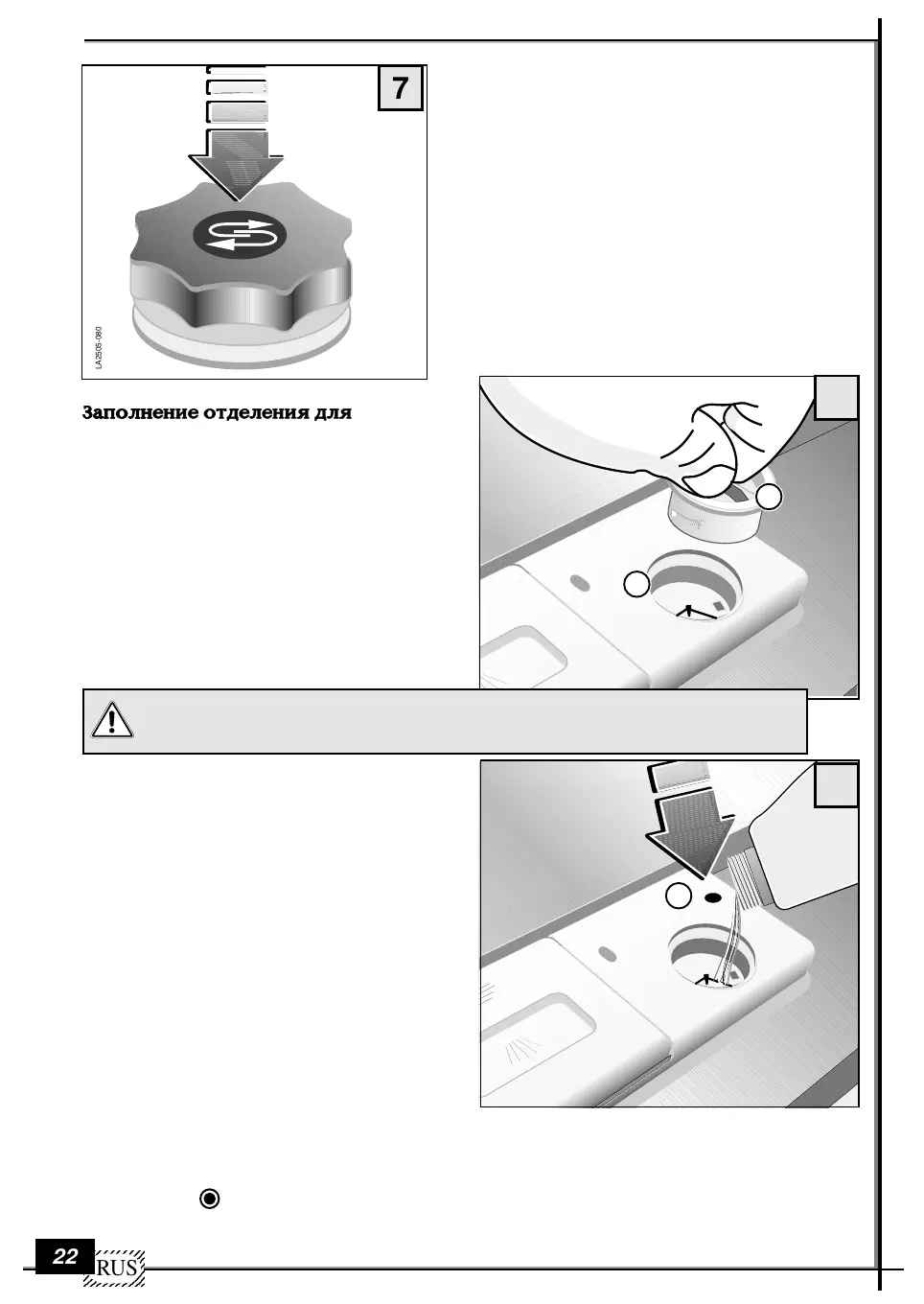 7

LA2505-080

Заполнение отделения для

22
RUS