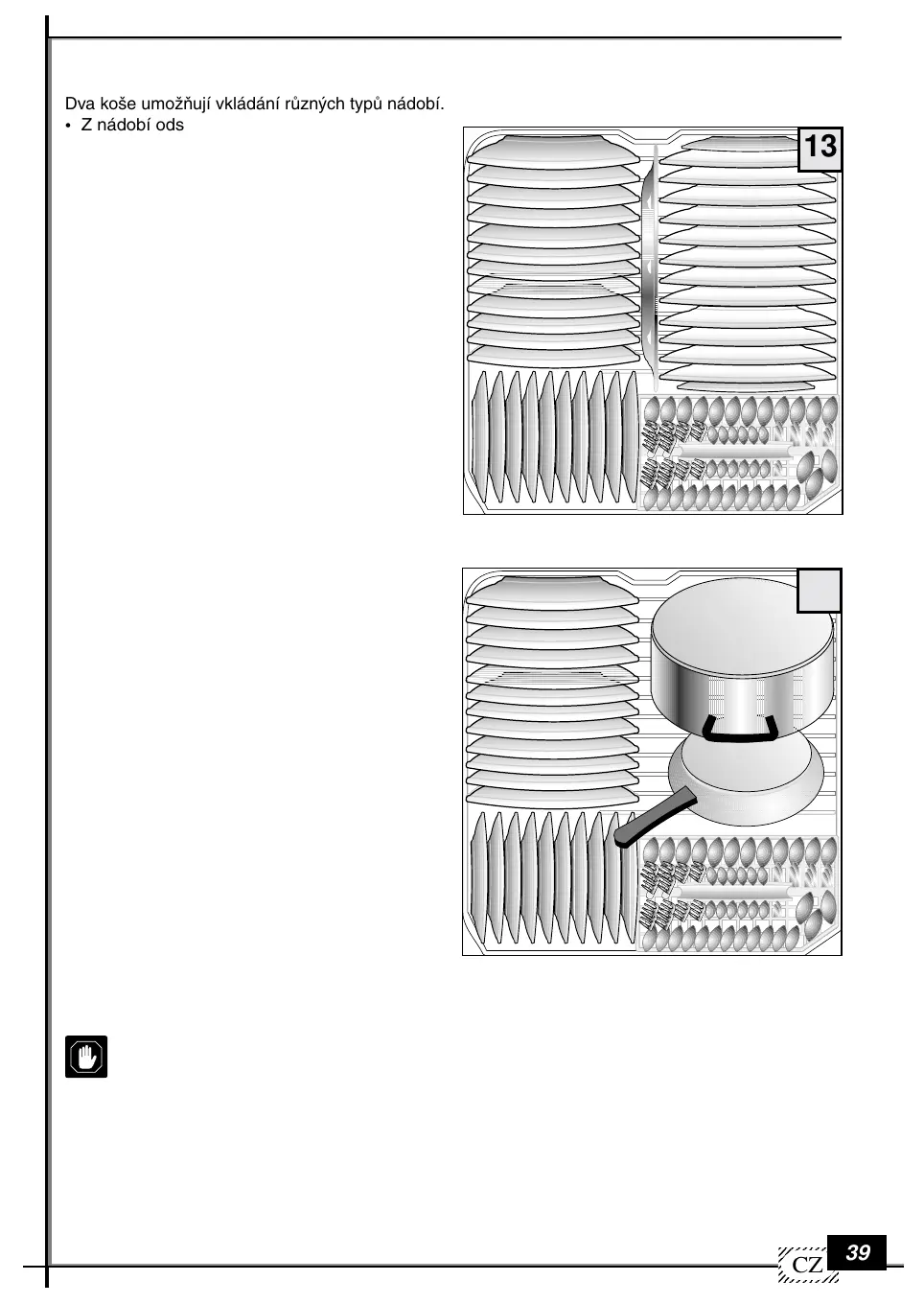 Dva koše umožňují vkládání různých typů nádobí.
• Z nádobí ods

13

CZ 39