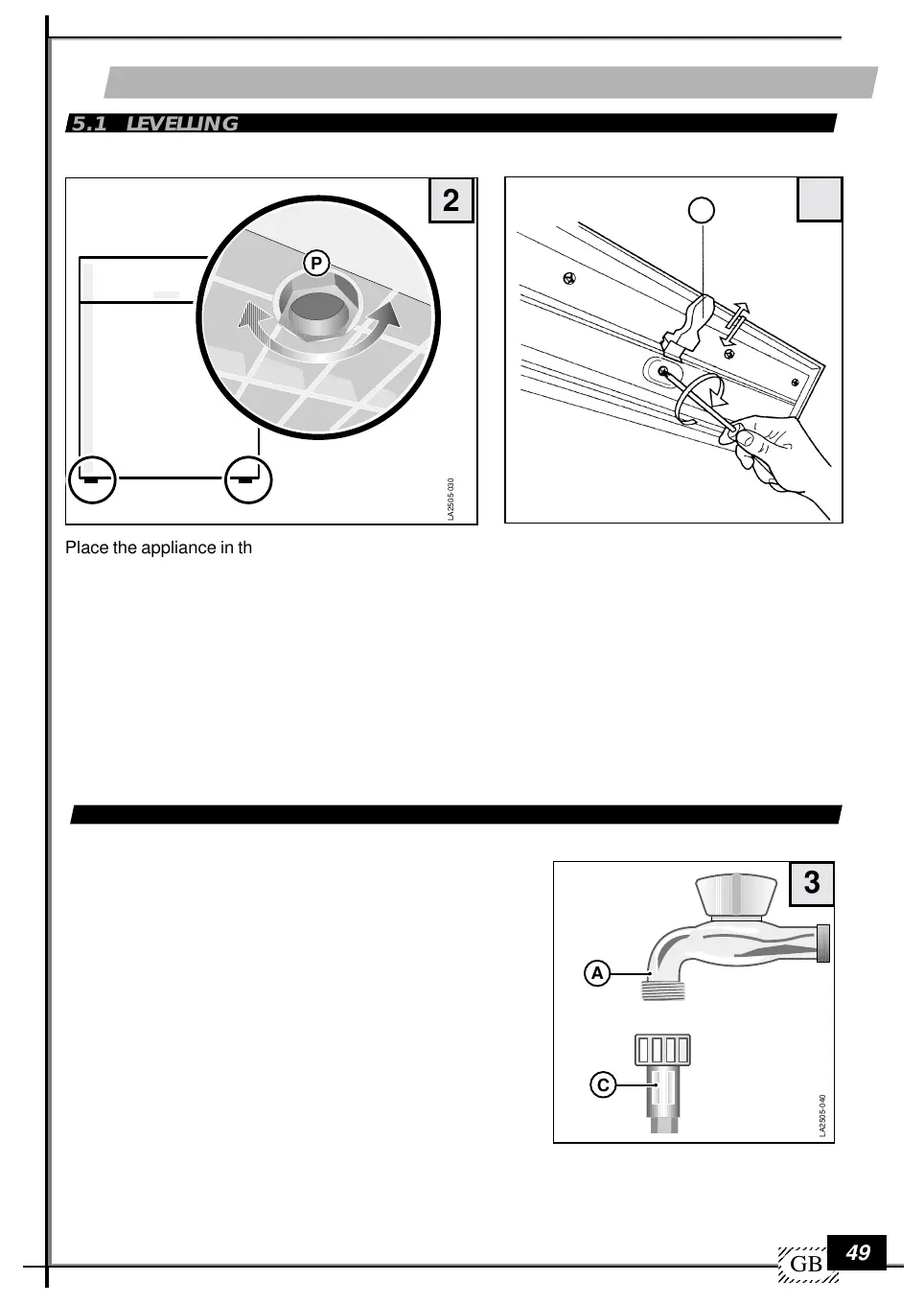 5.1 LEVELLING

2

P

LA2505-030

Place the appliance in th

3

A

C

LA2505-040

GB 49