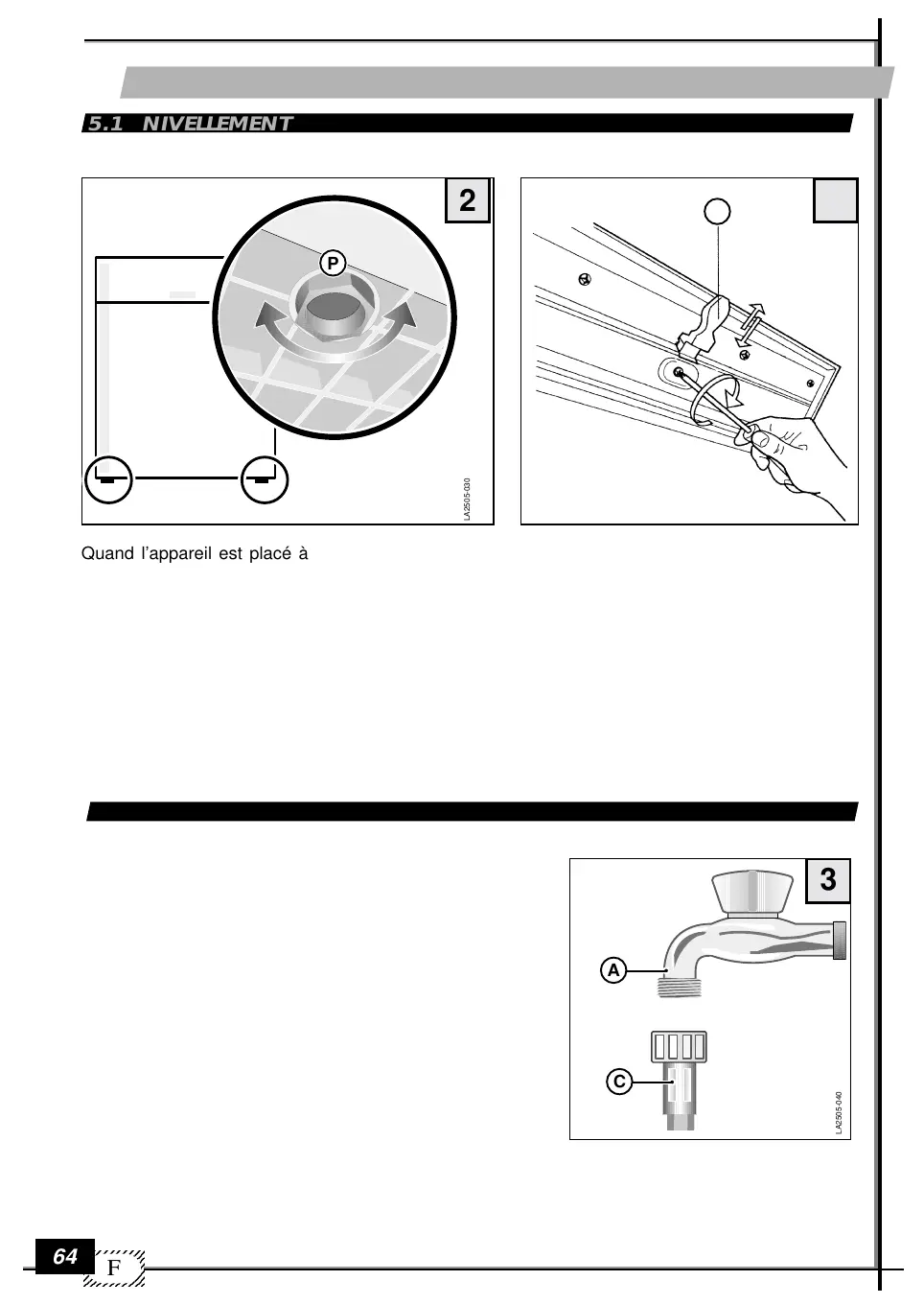 5.1 NIVELLEMENT

2

P

LA2505-030

Quand l'appareil est placé à

3

A

C

LA2505-040

64

F