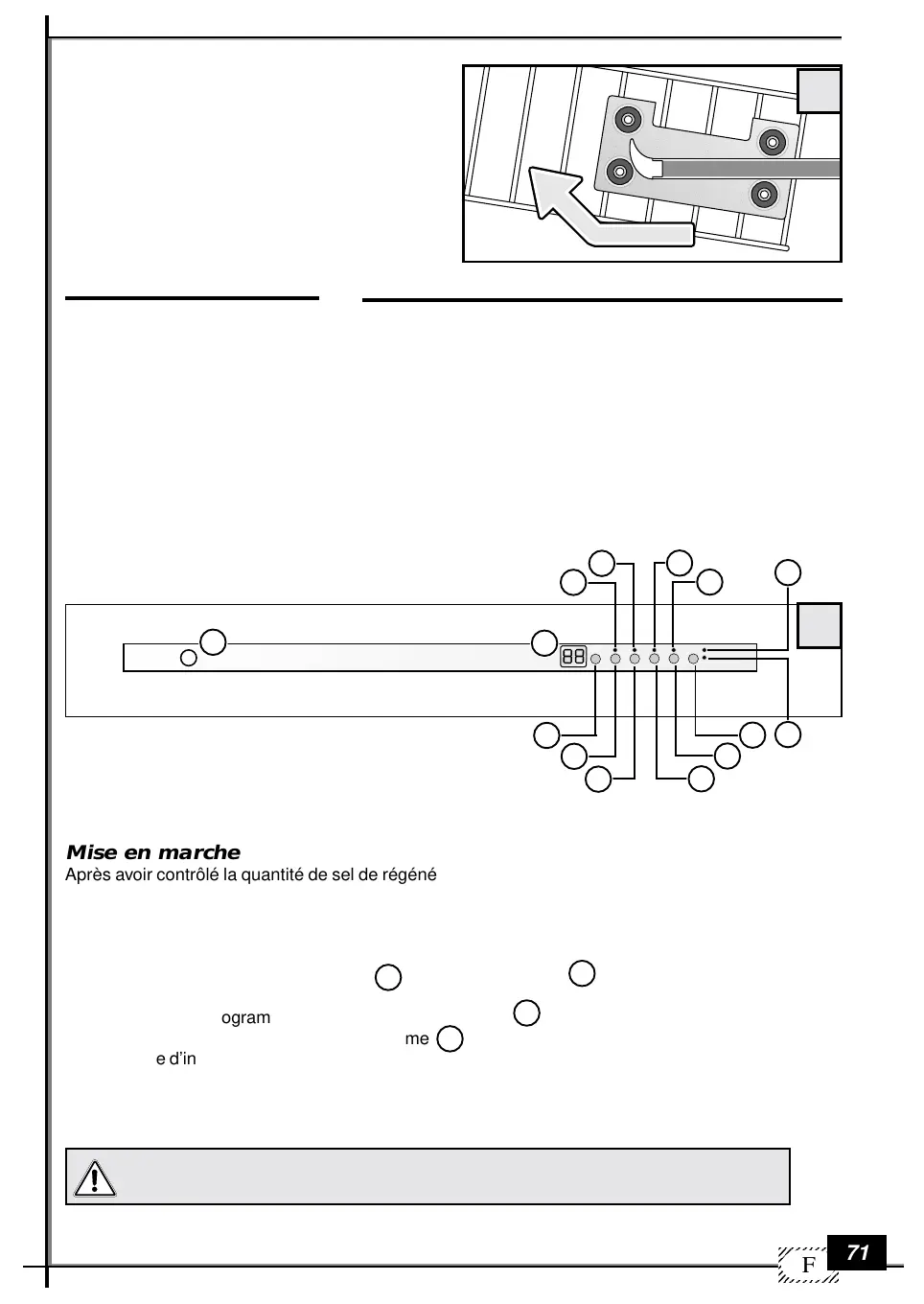 88

Mise en marche
Après avoir contrôlé la quantité de sel de régéné

ogram
me
e d'in

F
71