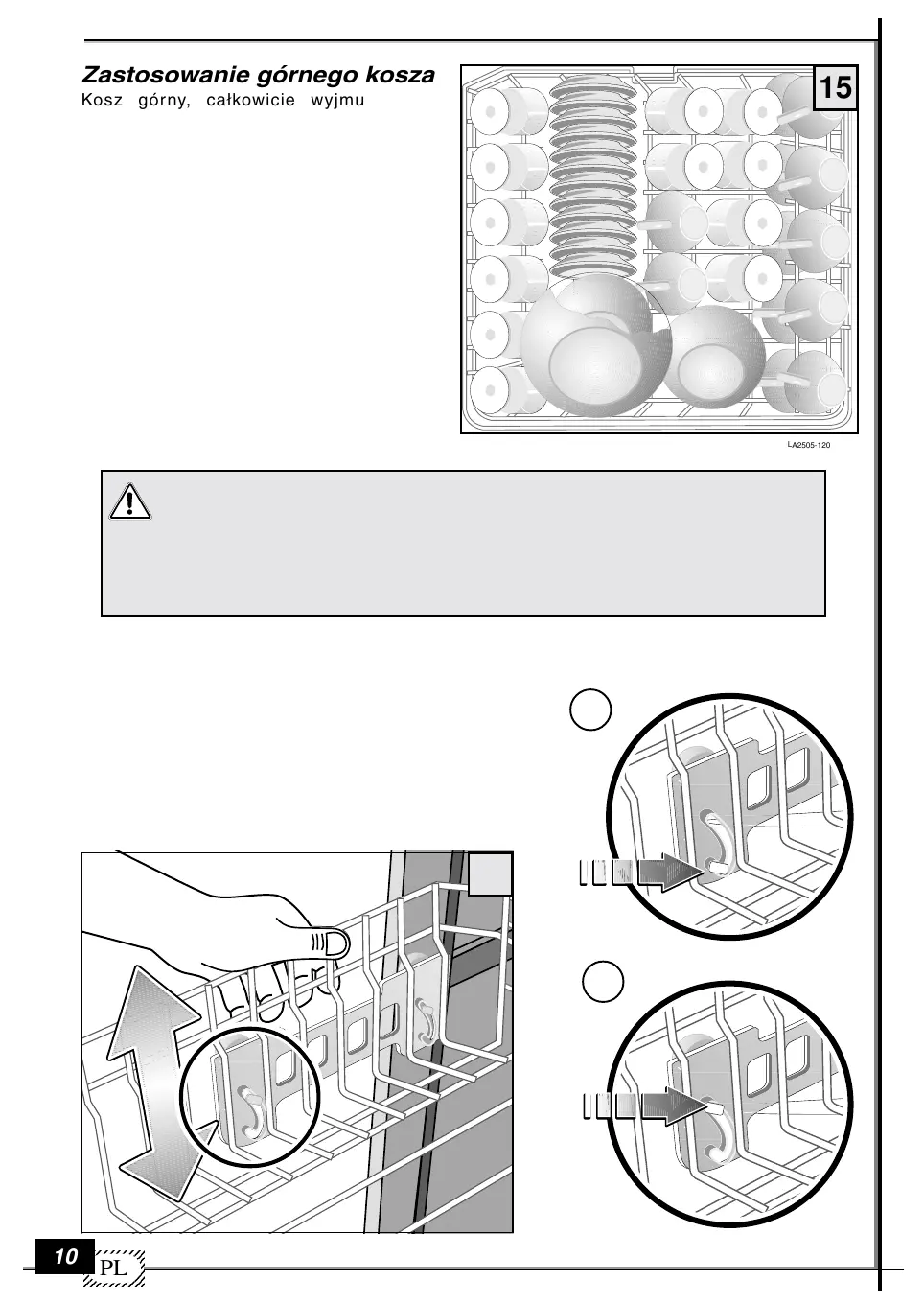 Zastosowanie górnego kosza

Kosz górny, całkowicie wyjmu

15

LA2505-120

10

PL