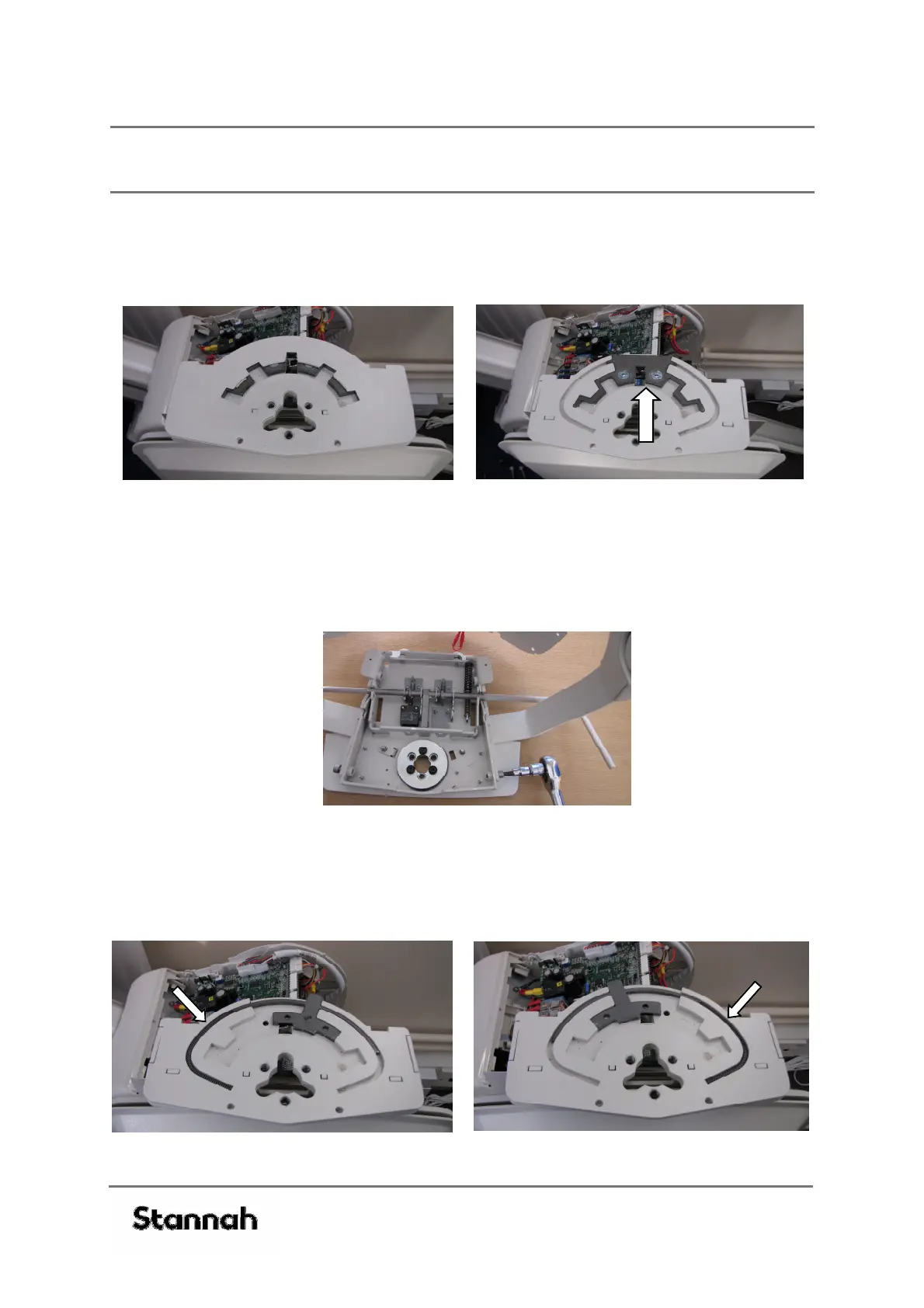 Stannah