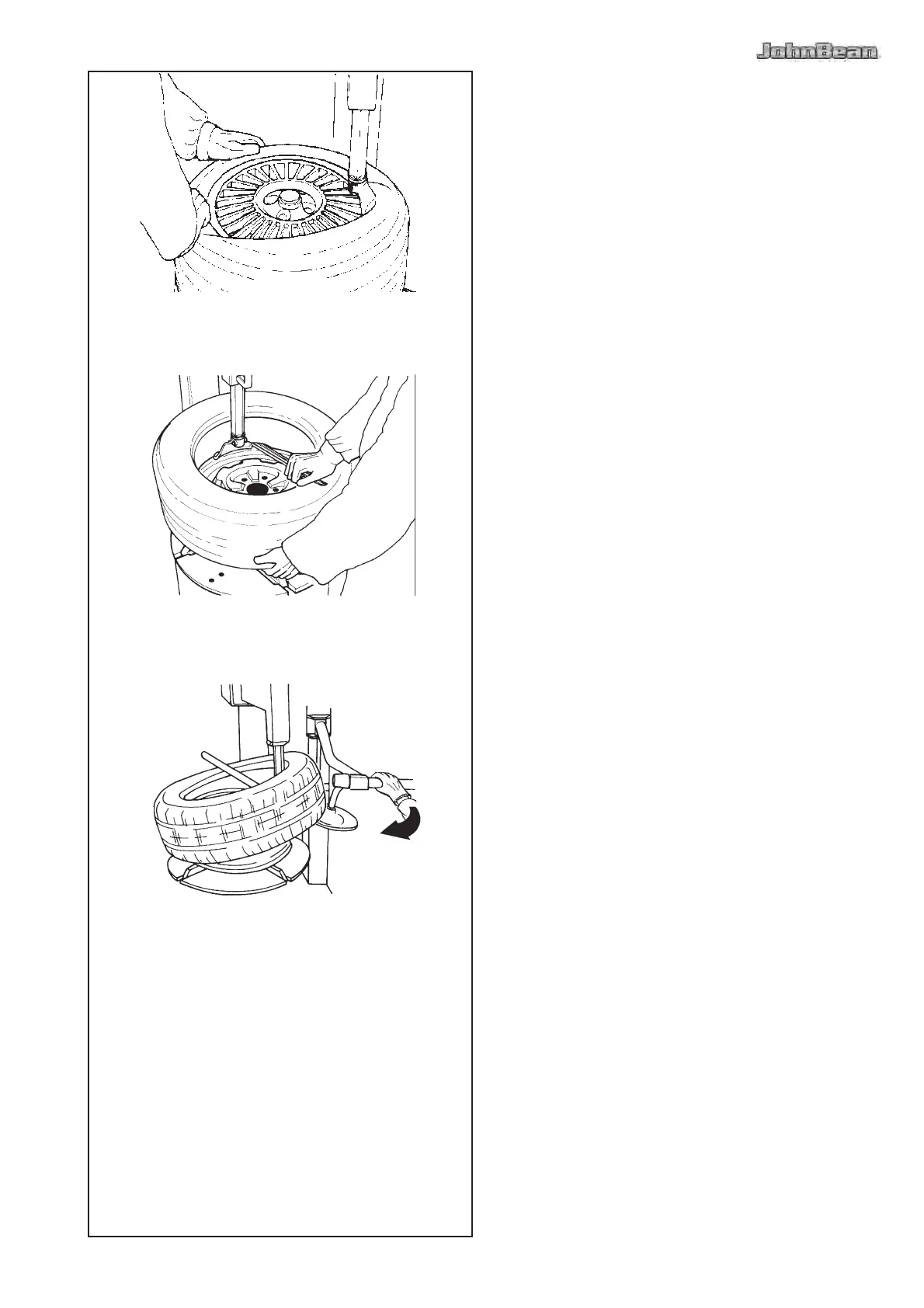 JohnBean