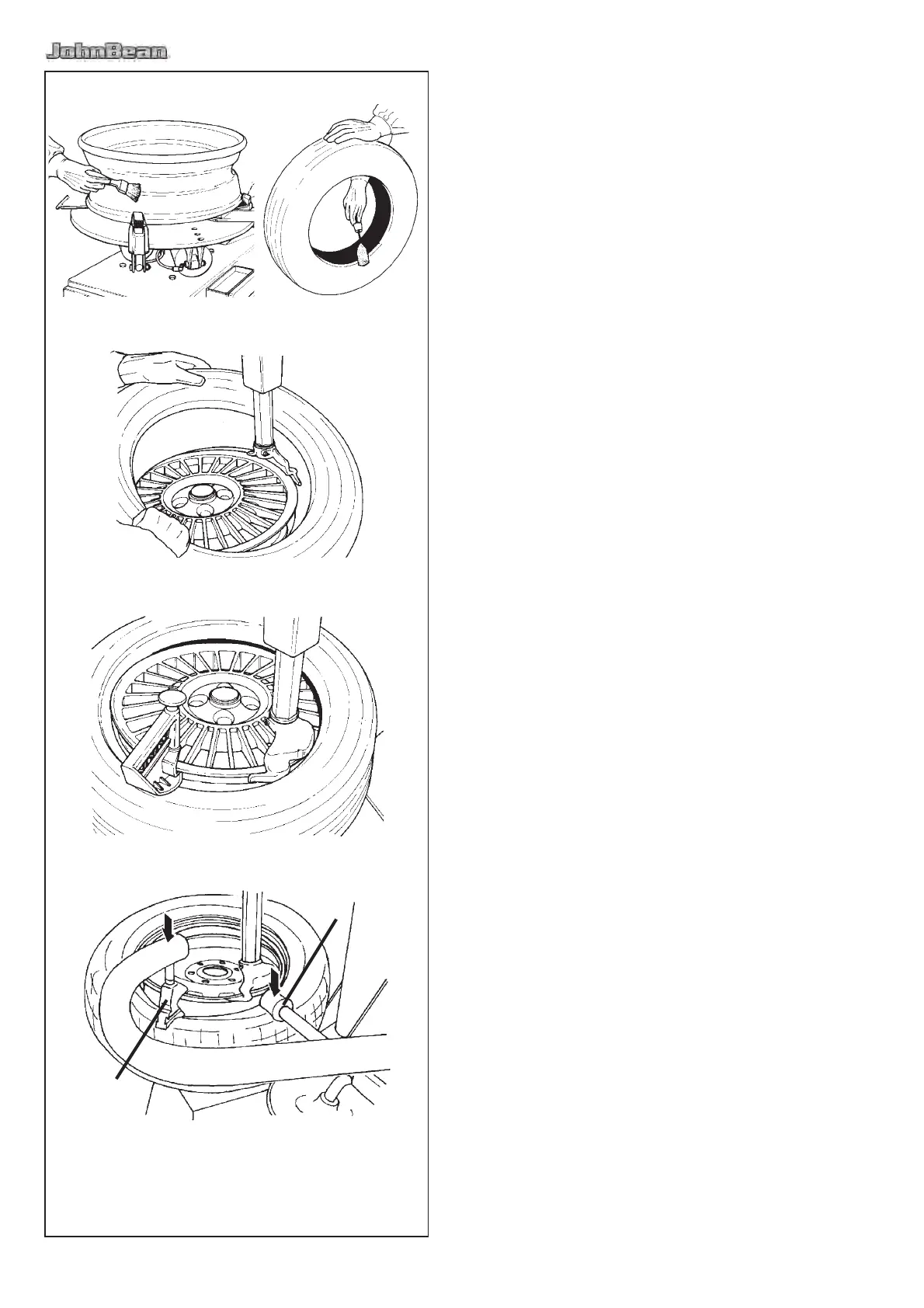 JohnBean