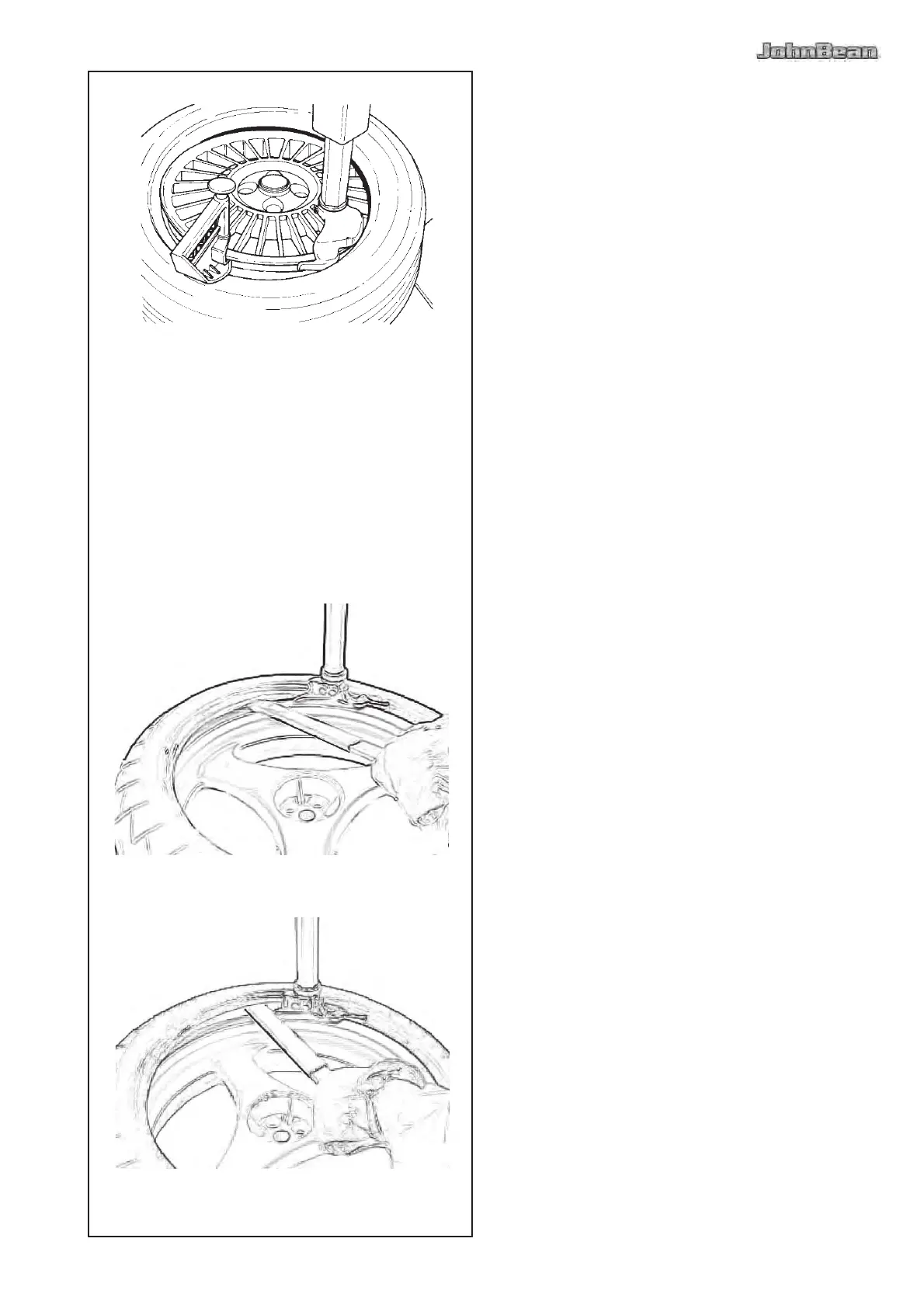 JohnBean