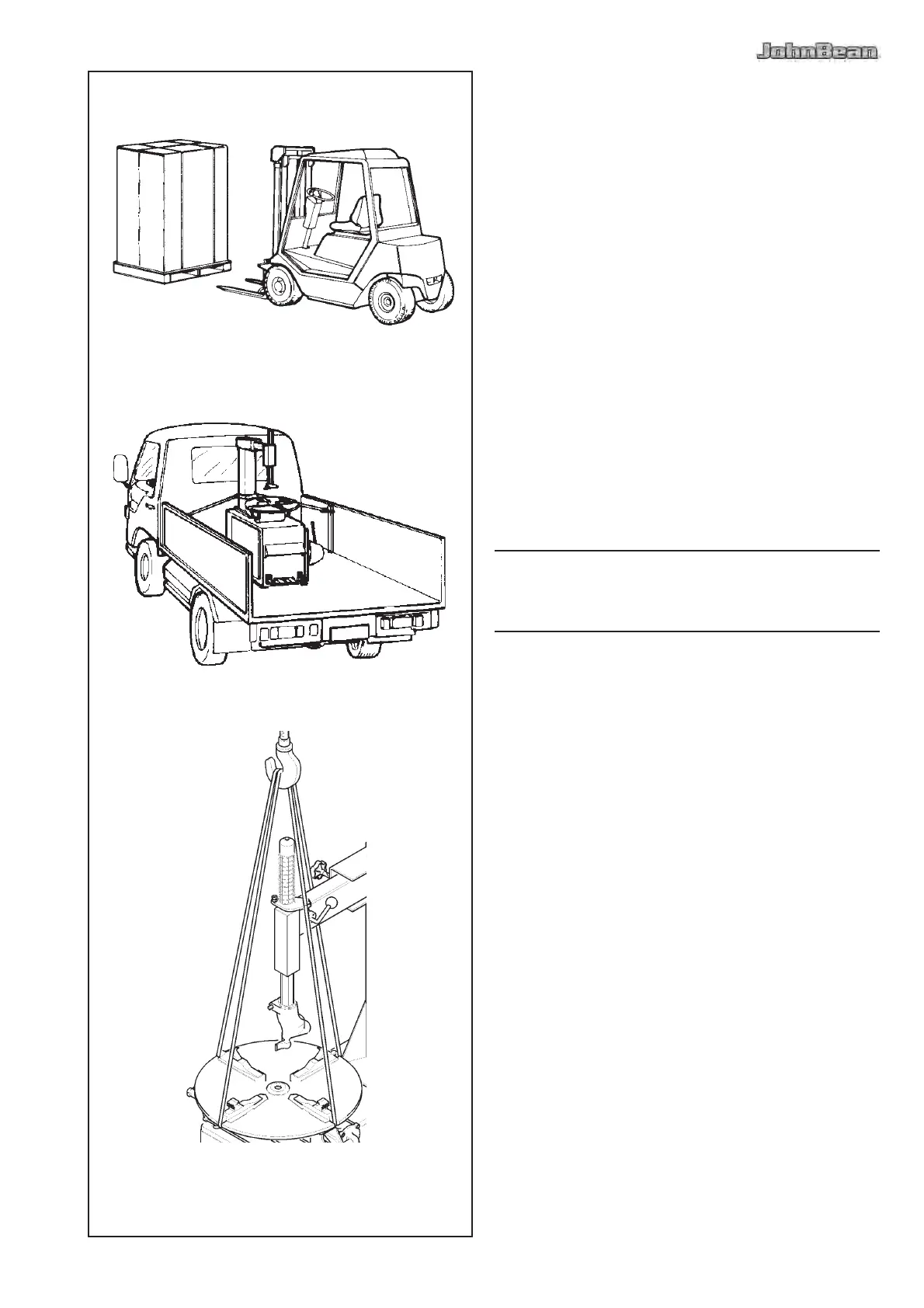 JohnBean