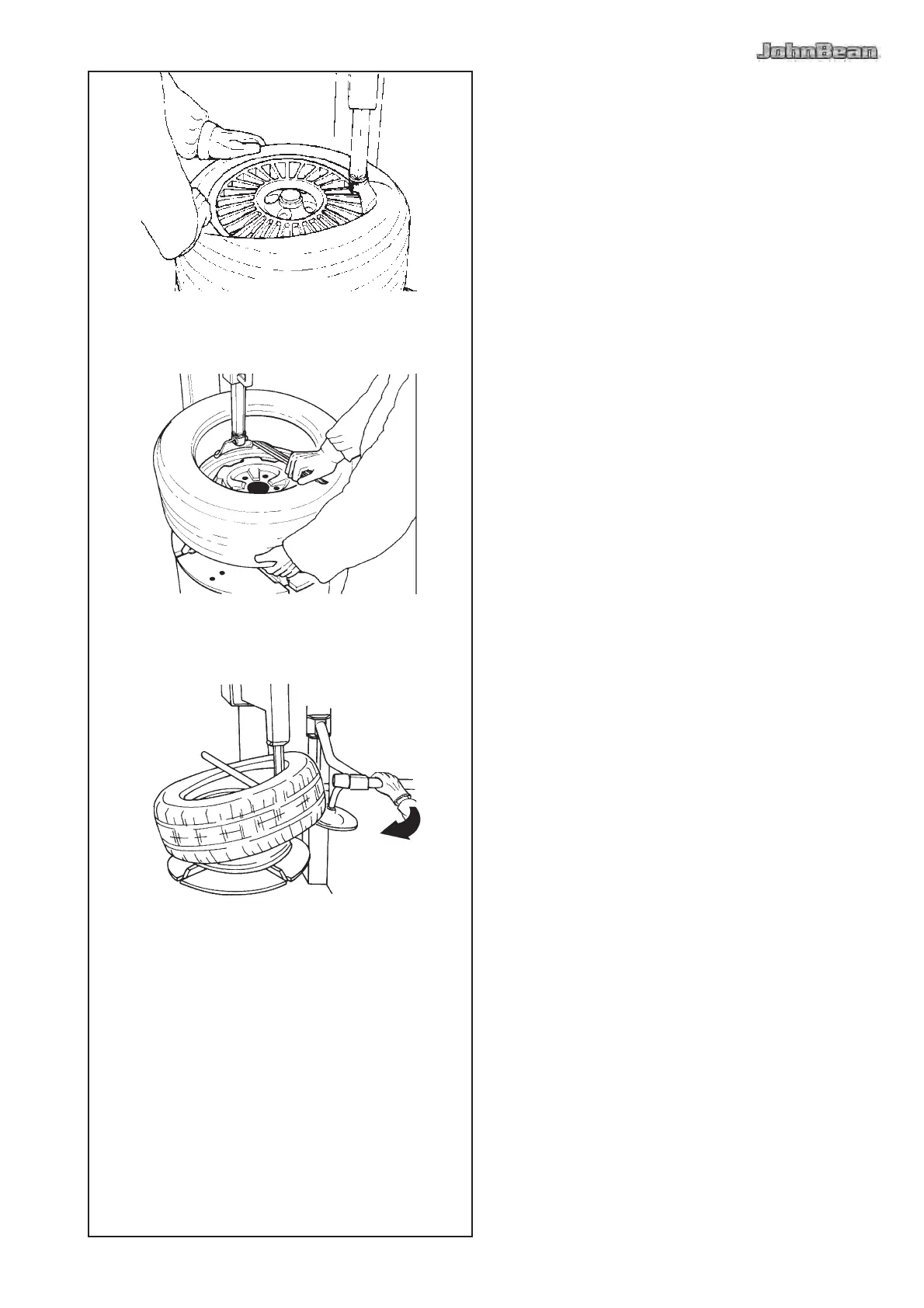 JohnBean