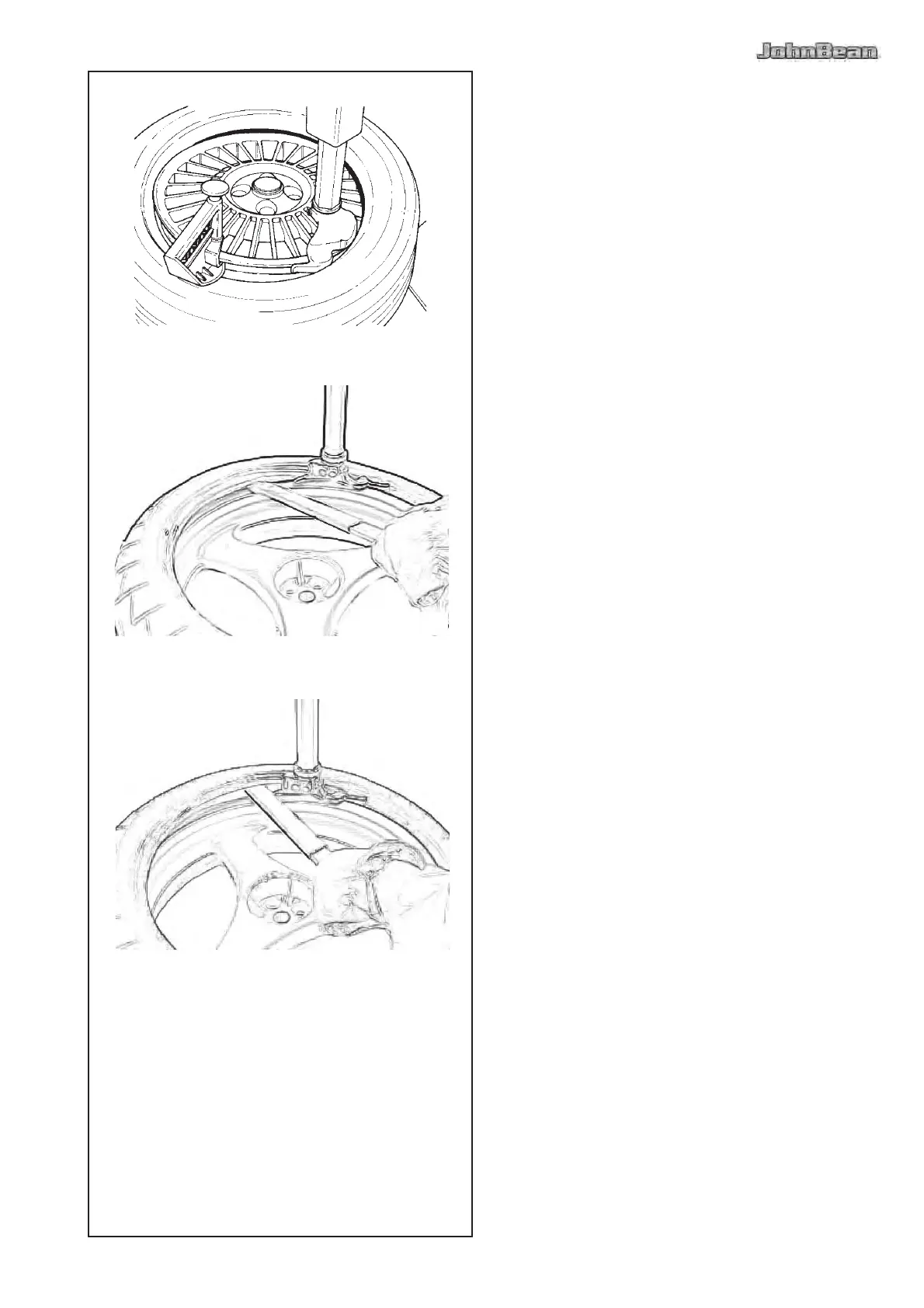 JohnBean