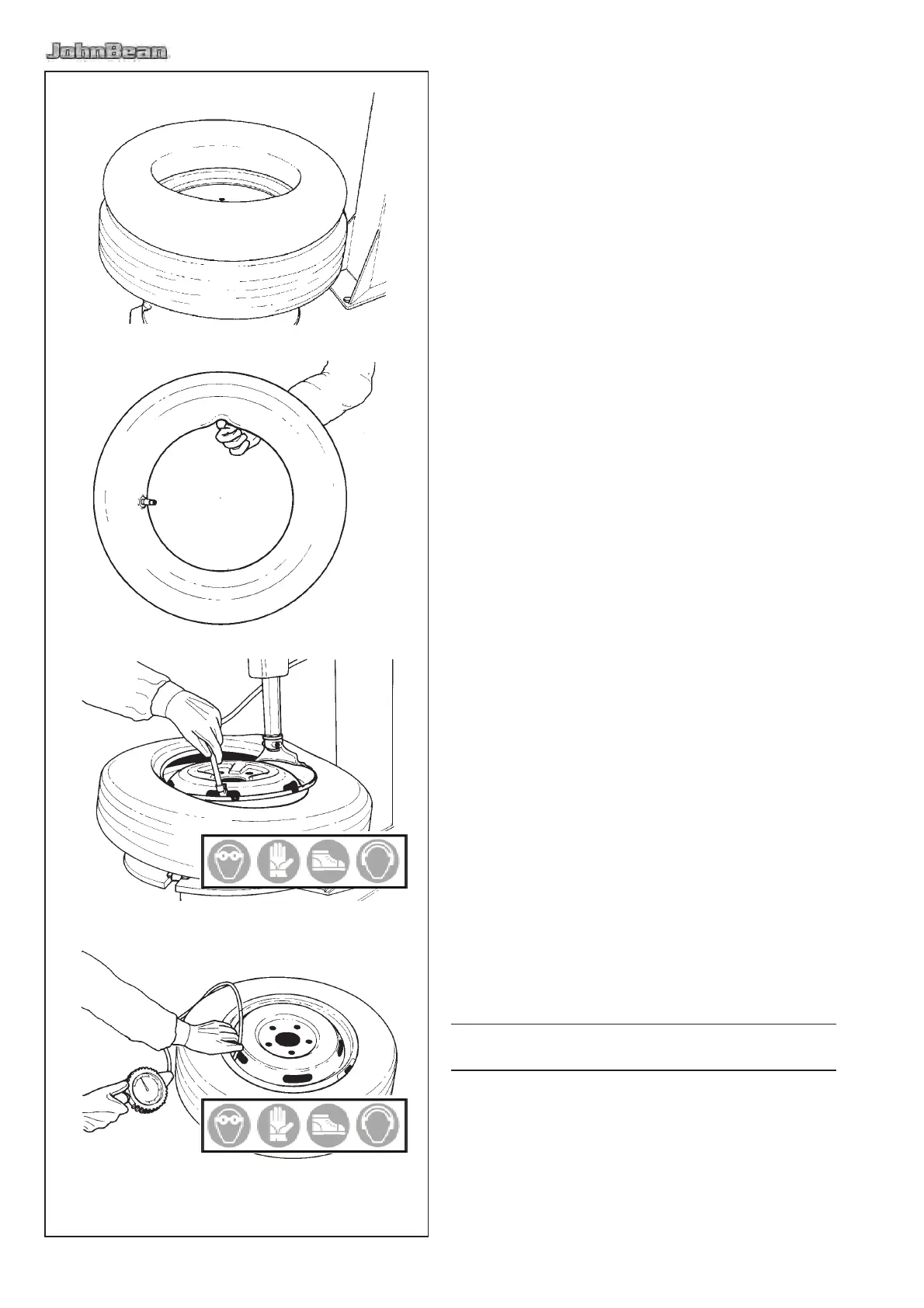 JohnBean