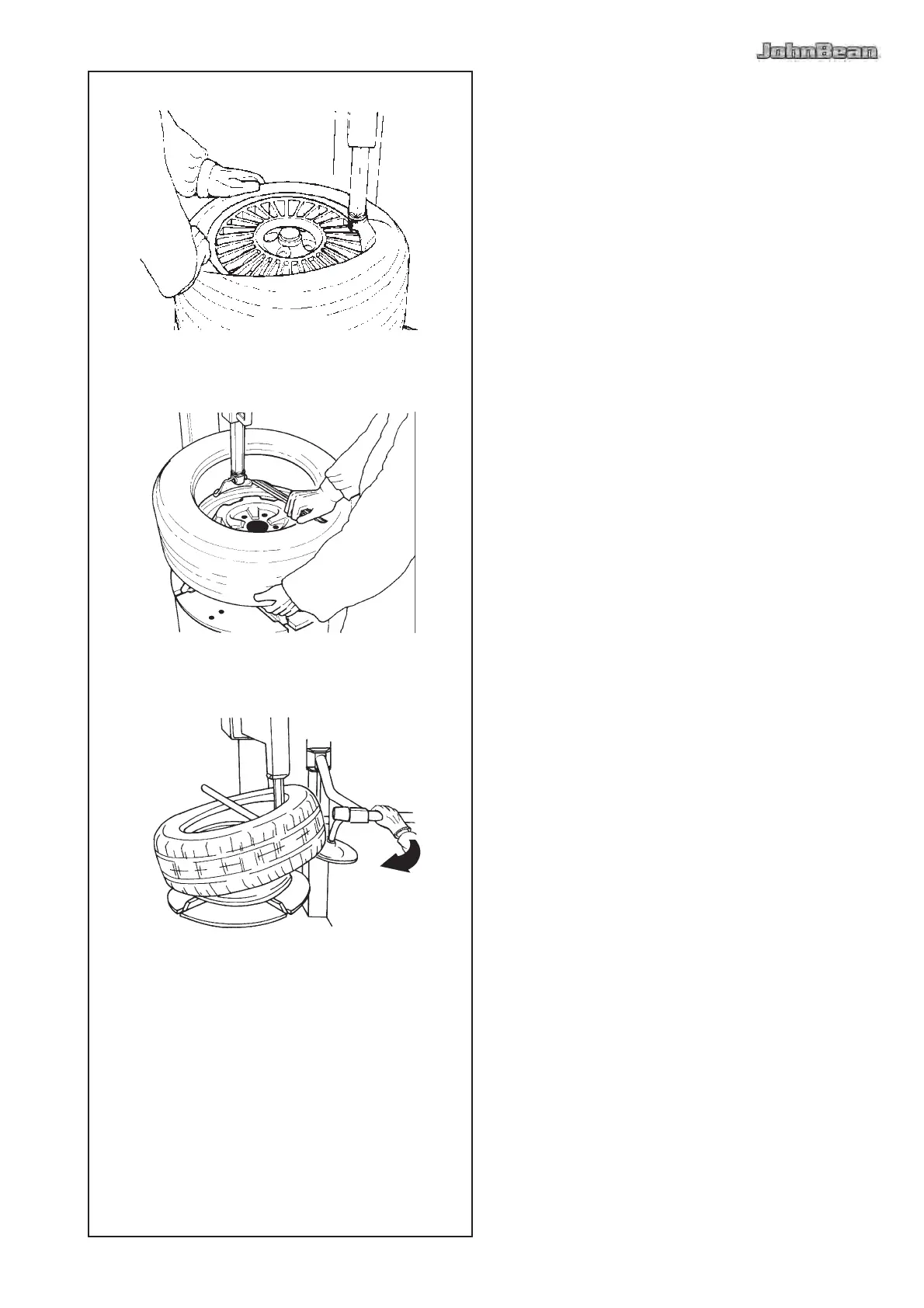 JohnBean