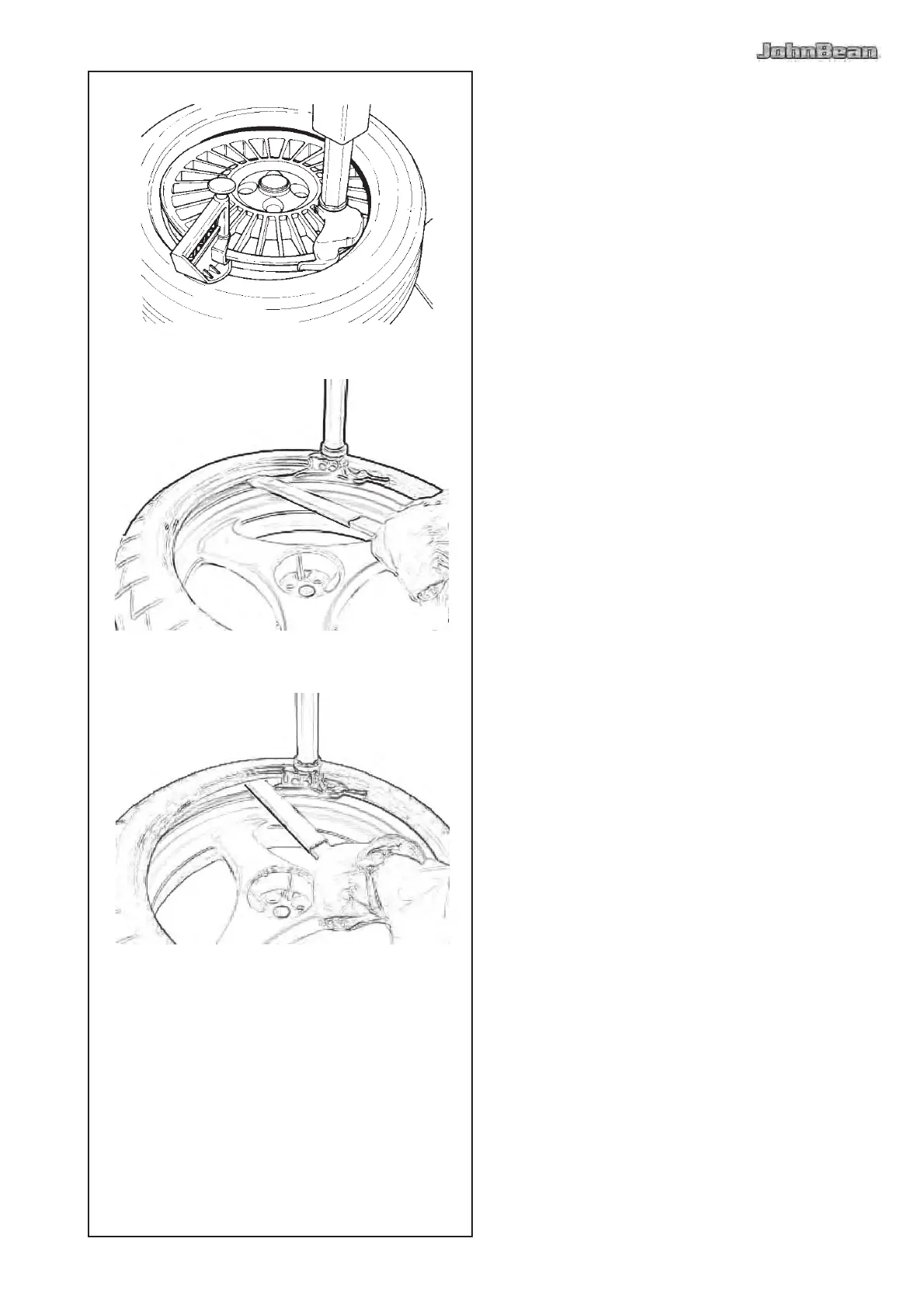 JohnBean