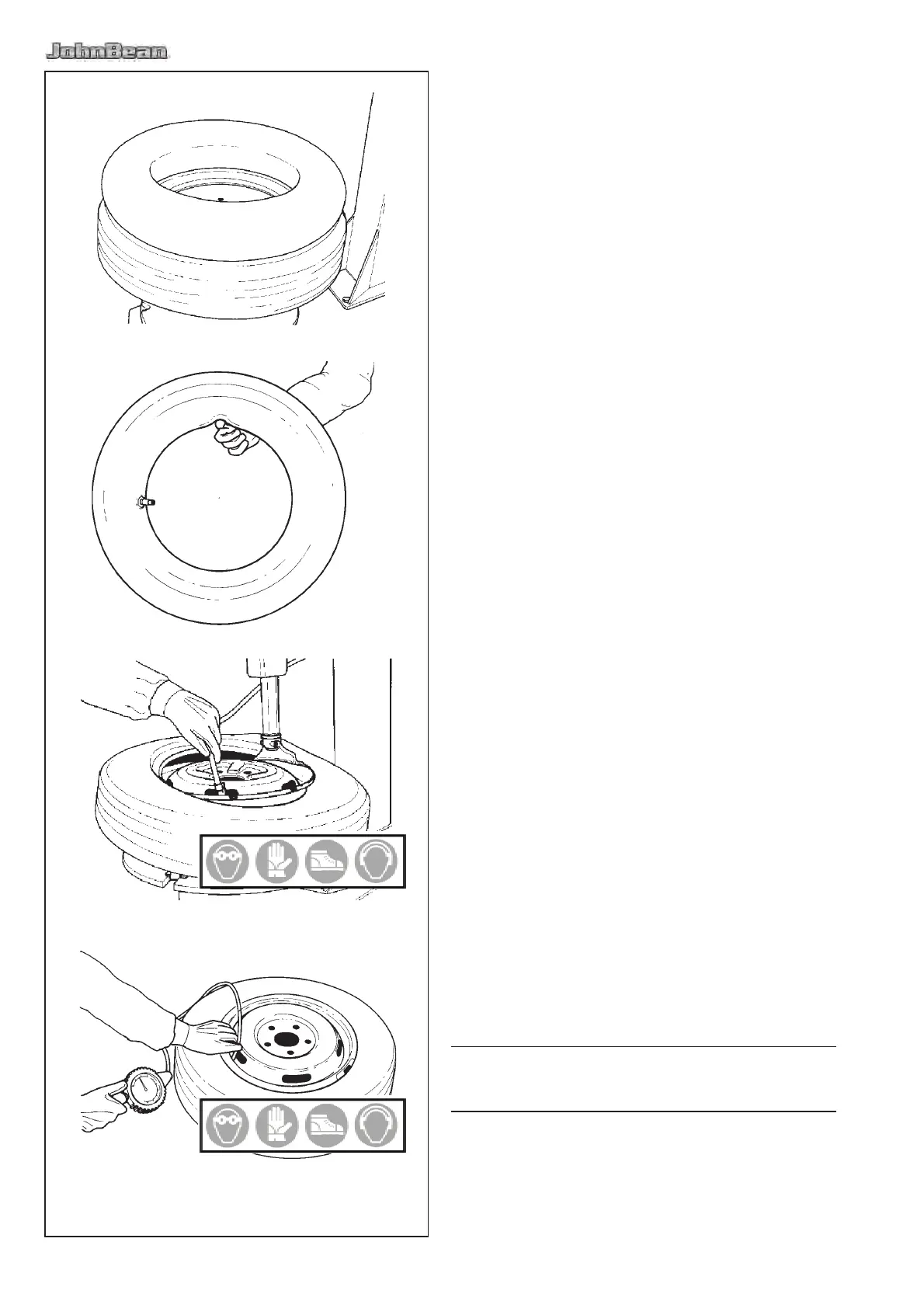 JohnBean