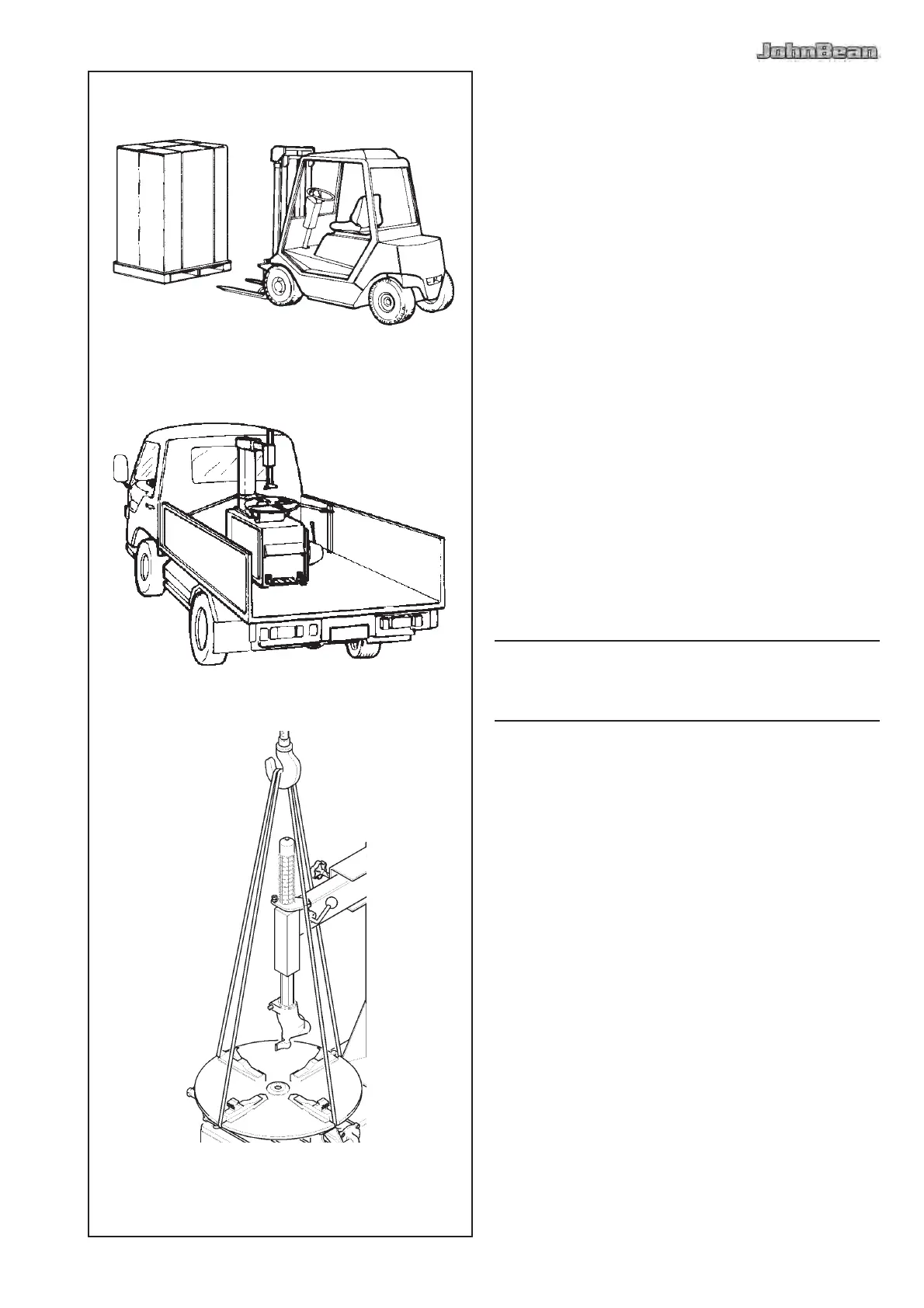 JohnBean