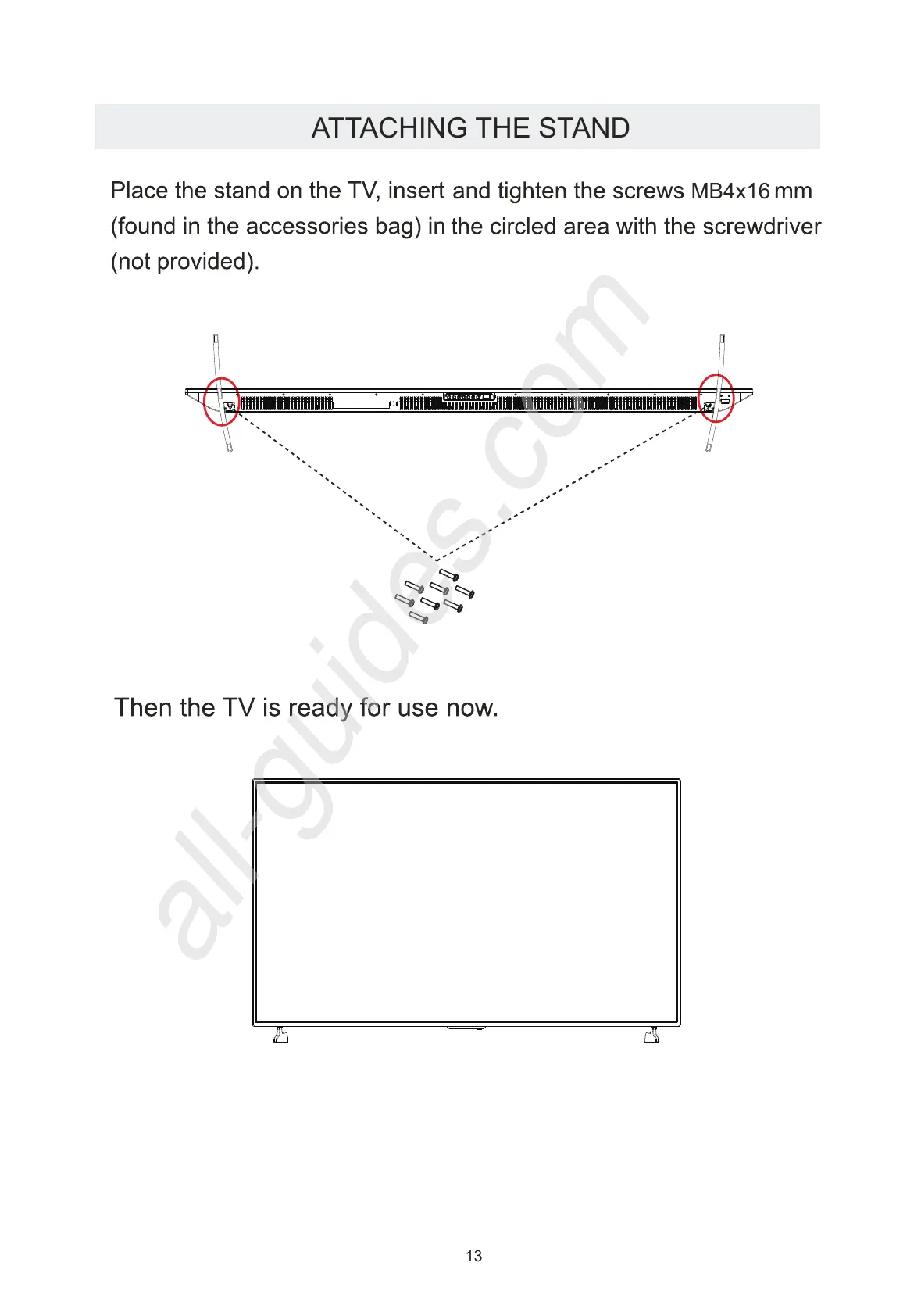 ATTACHING THE STAND

Place the stand on the TV, insert and tighten the screws MB4x16 mm (found in the accessories bag) in the circled area with the screwdriver (not provided).

all-guides.com

Then the TV is ready for use now.

13