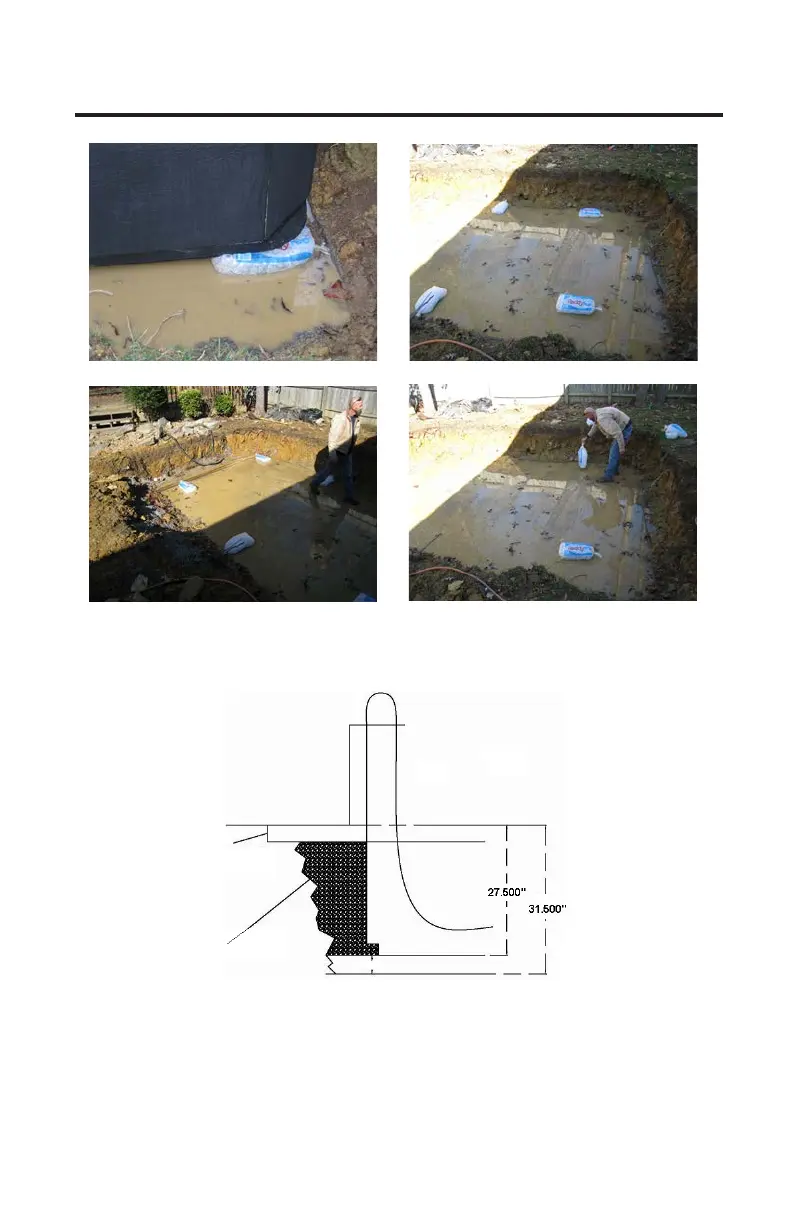 27.500"

31.500"