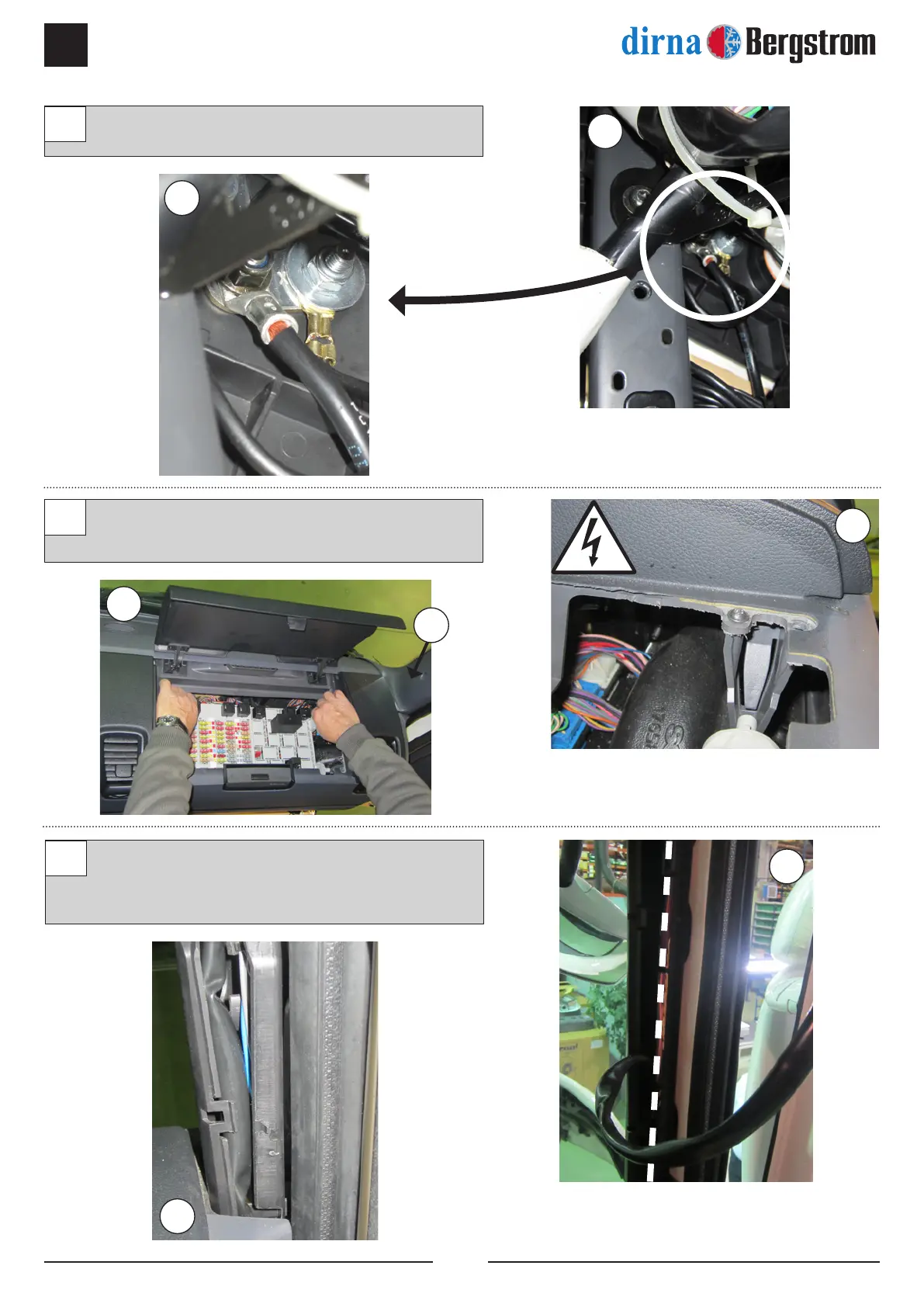 dirna Bergstrom